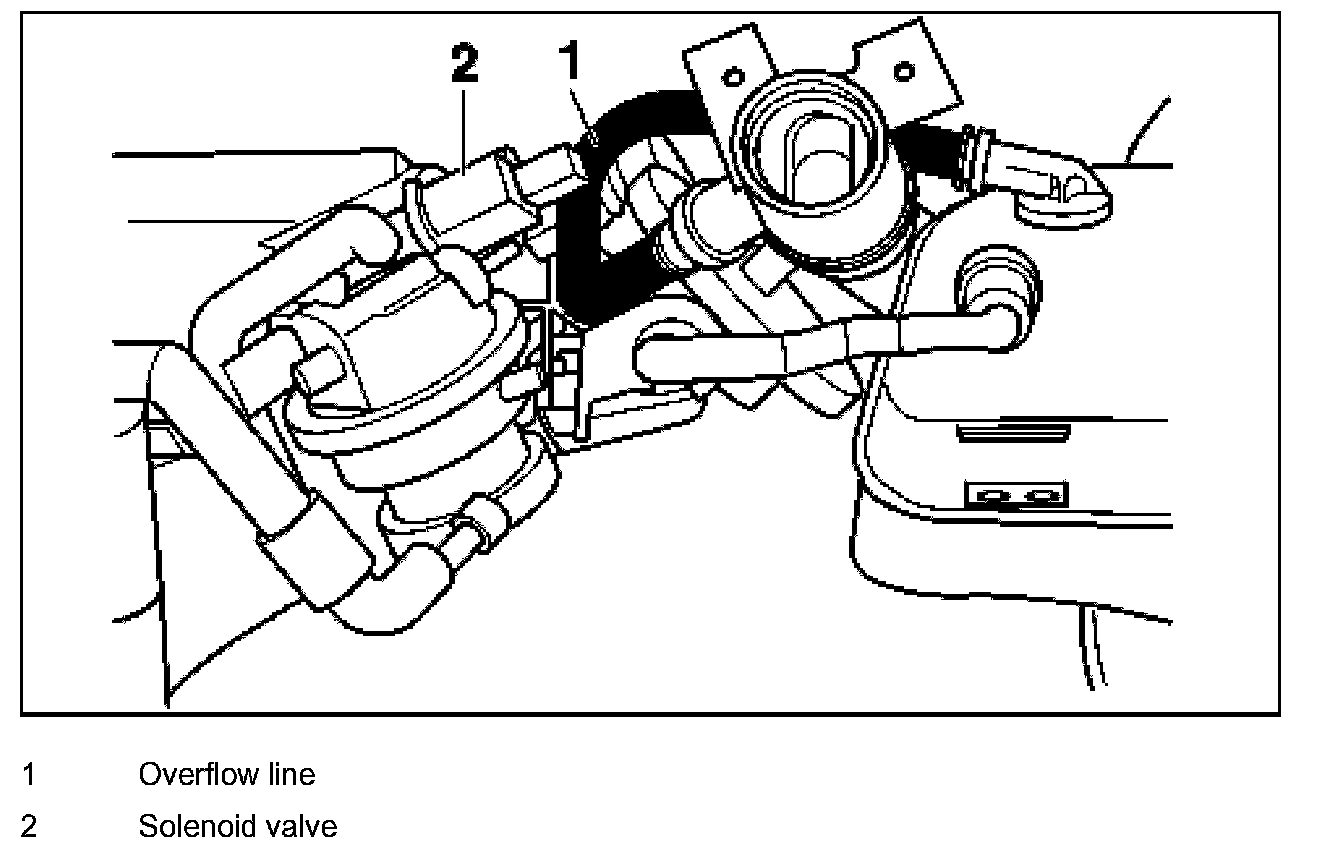 2
1

1 Overflow line

2 Solenoid valve