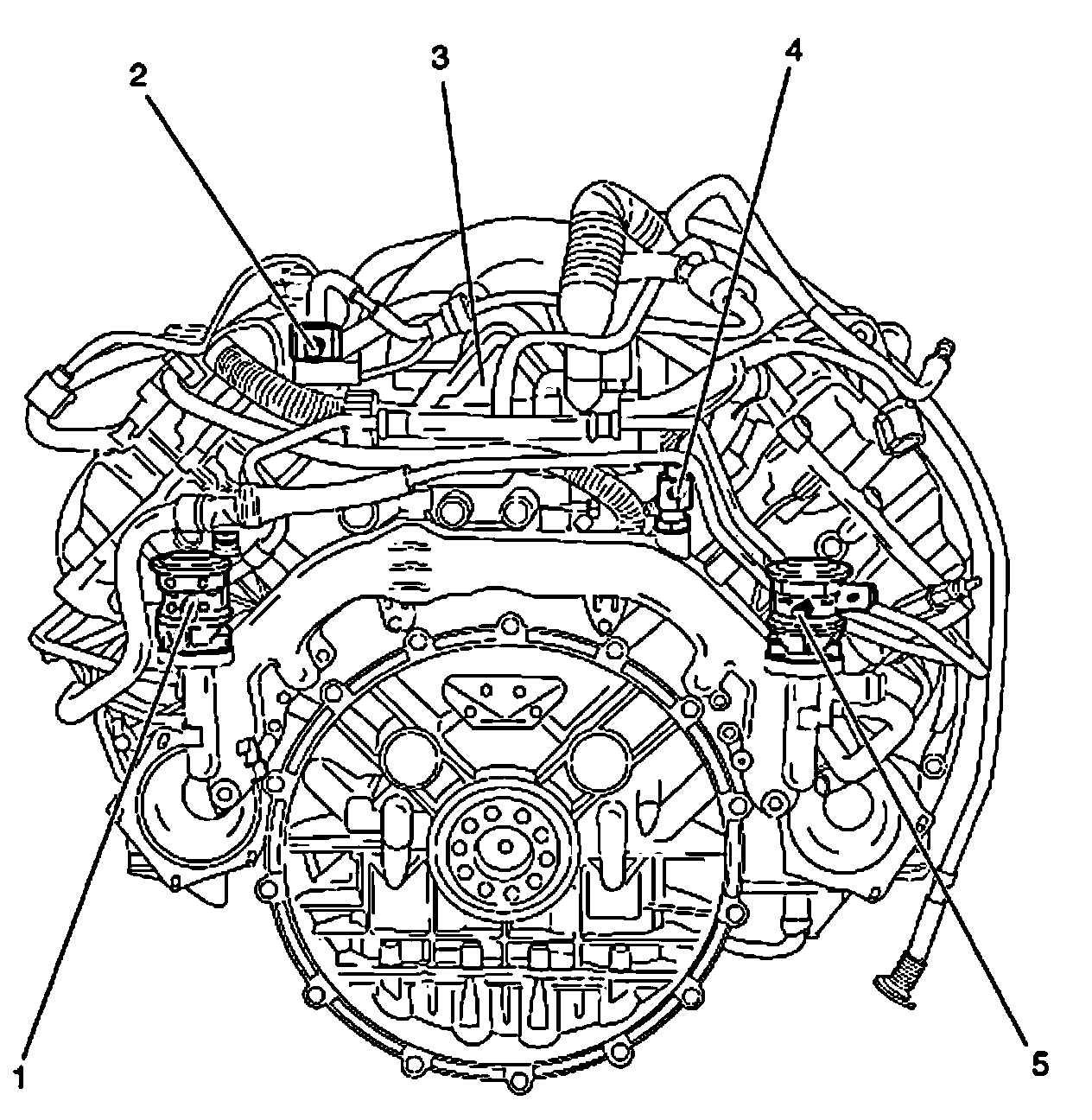 2
3
4
1
5