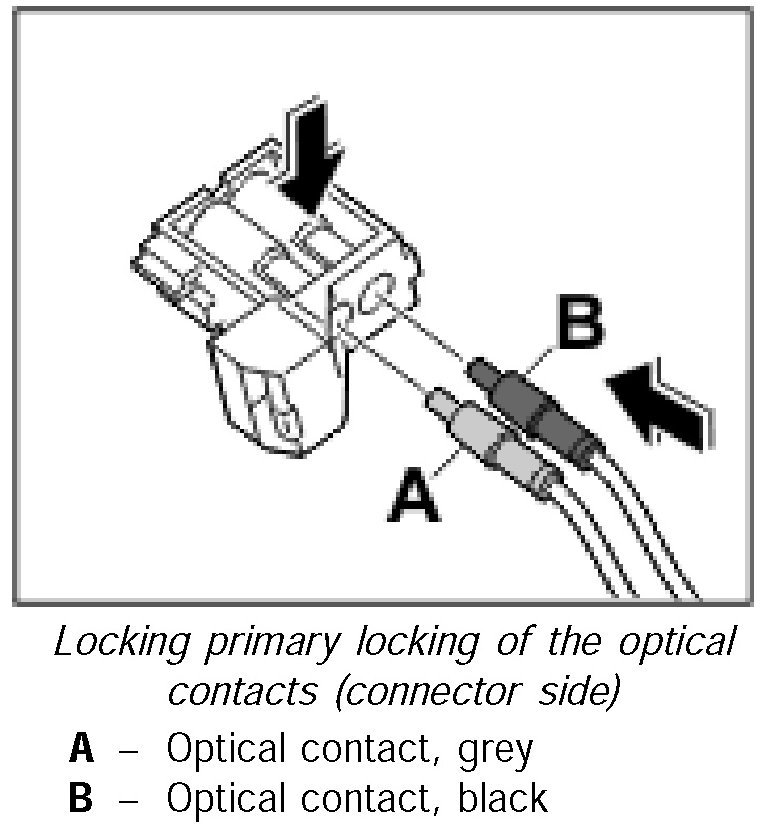 B

A

Locking primary locking of the optical contacts (connector side)

A – Optical contact, grey
B – Optical contact, black