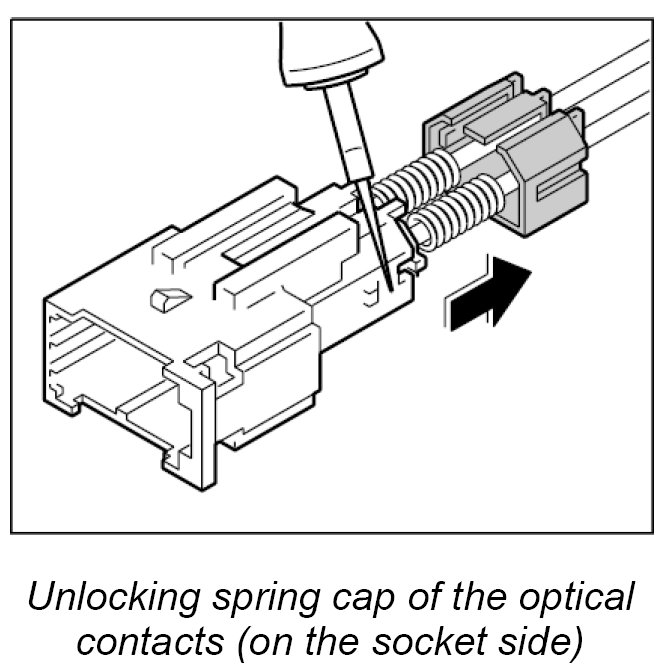 Unlocking spring cap of the optical contacts (on the socket side)