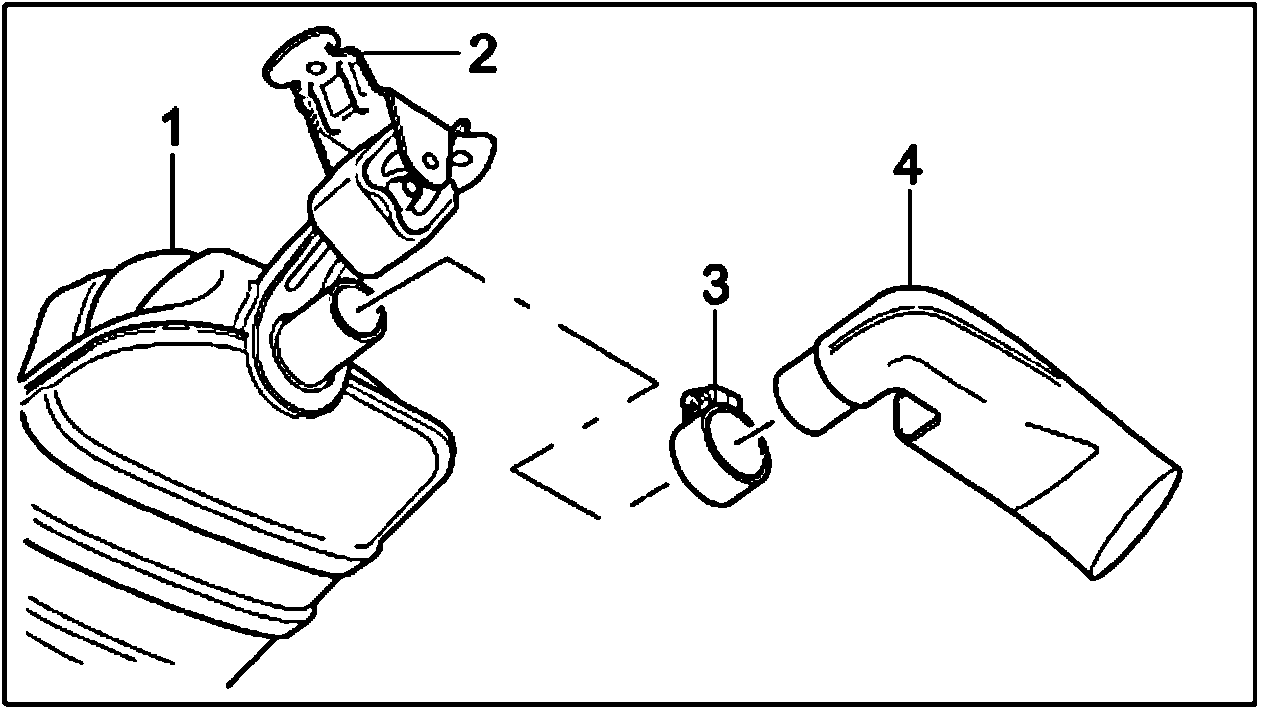 2
1
4
3