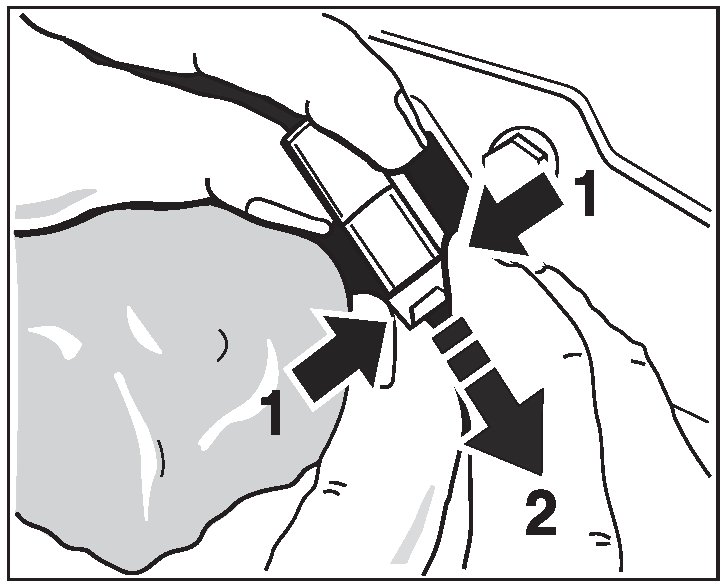 1
1
2