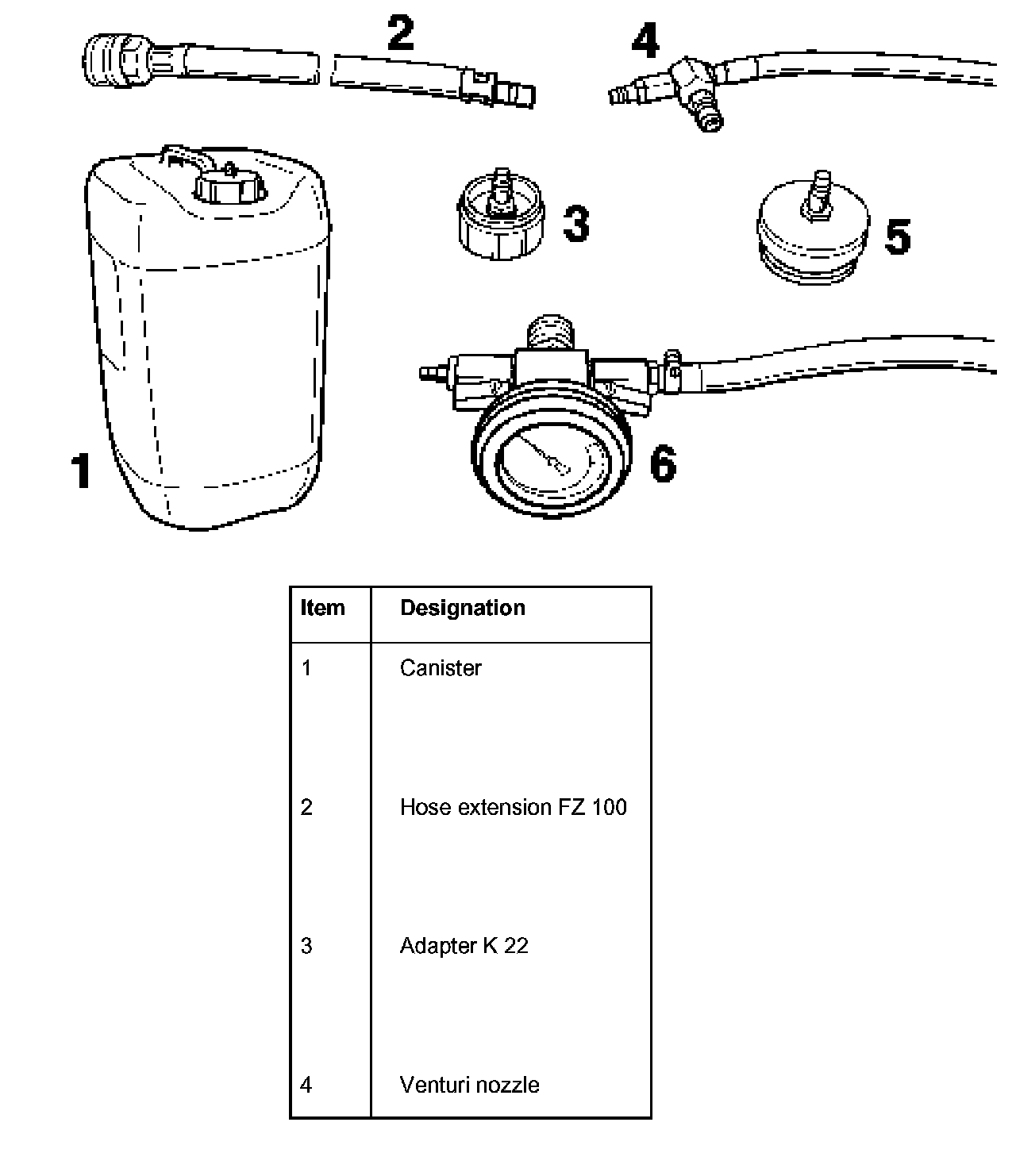 2
4
3
5
1
6

| Item | Designation |
|---|---|
| 1 | Canister |
| 2 | Hose extension FZ 100 |
| 3 | Adapter K 22 |
| 4 | Venturi nozzle |