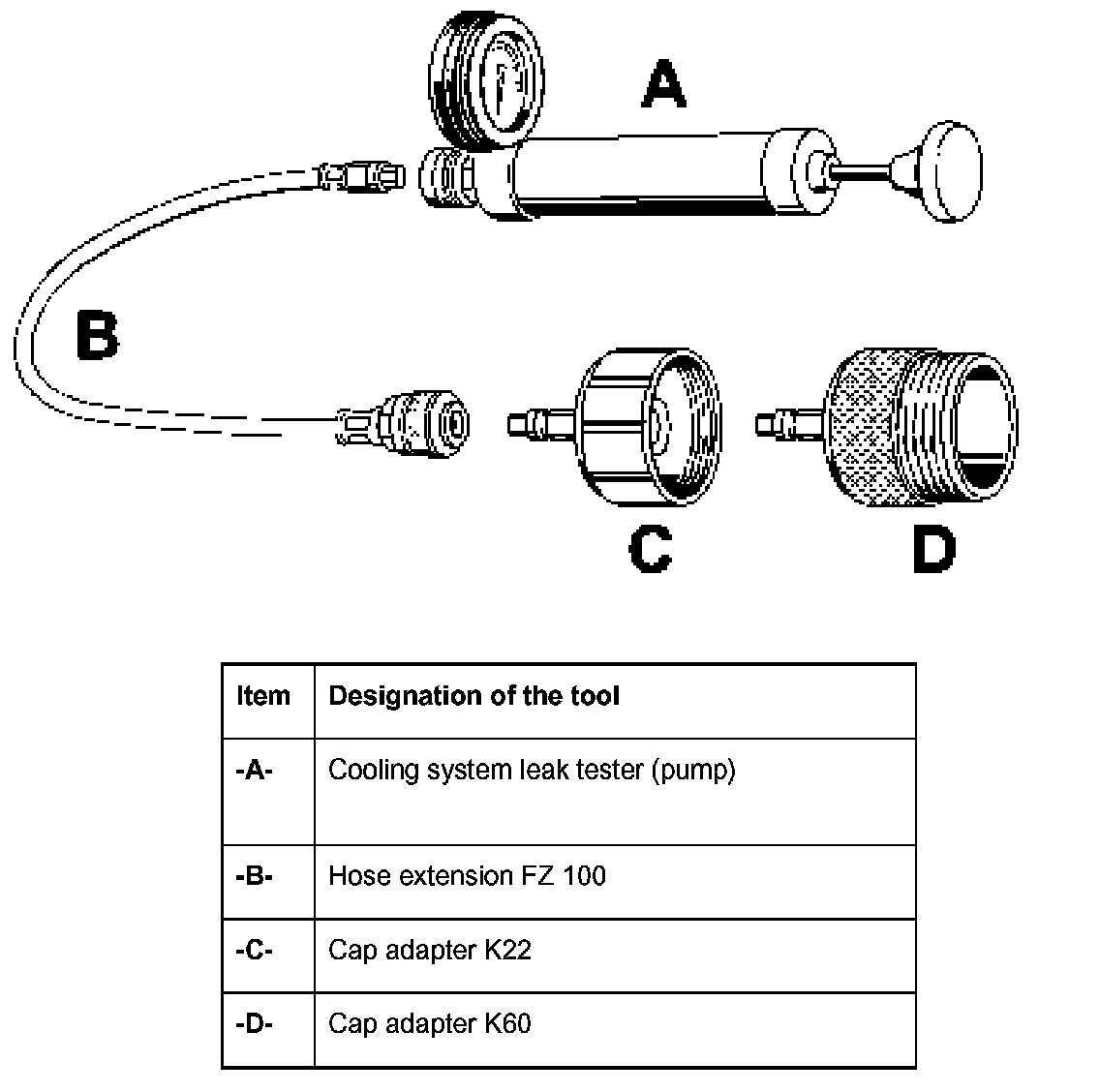 A

B

C

D

| Item | Designation of the tool |
|---|---|
| -A- | Cooling system leak tester (pump) |
| -B- | Hose extension FZ 100 |
| -C- | Cap adapter K22 |
| -D- | Cap adapter K60 |