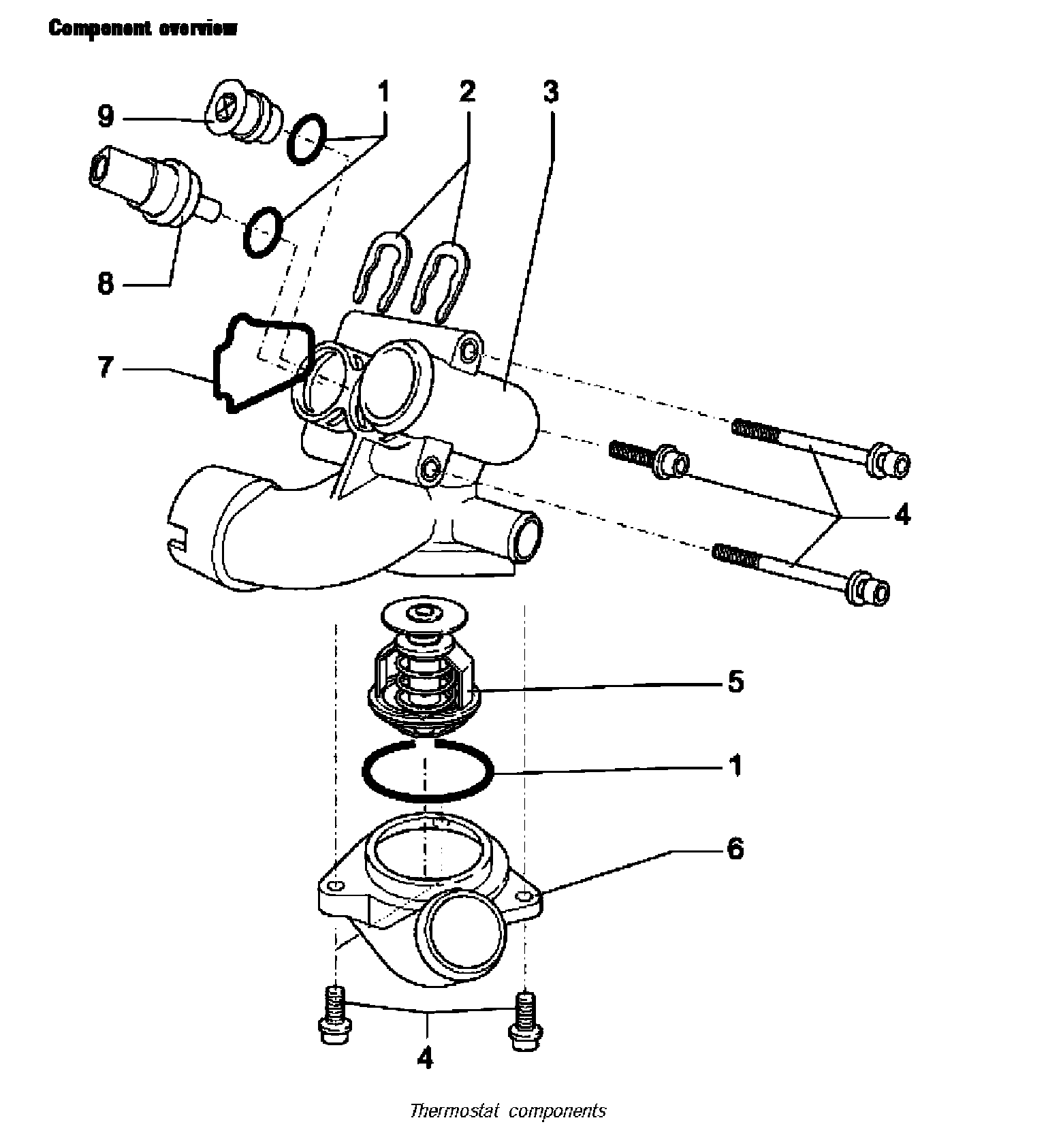 Component overview

9
1
2
3
8
7
4
5
1
6
4

Thermostat components