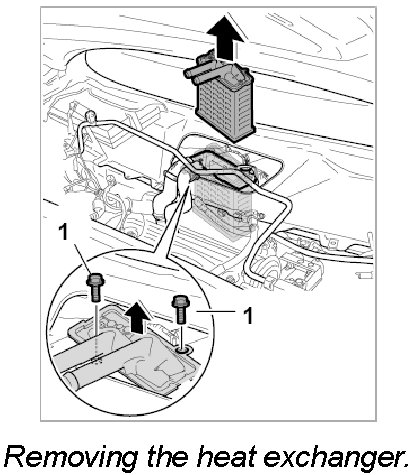 1

1

Removing the heat exchanger.