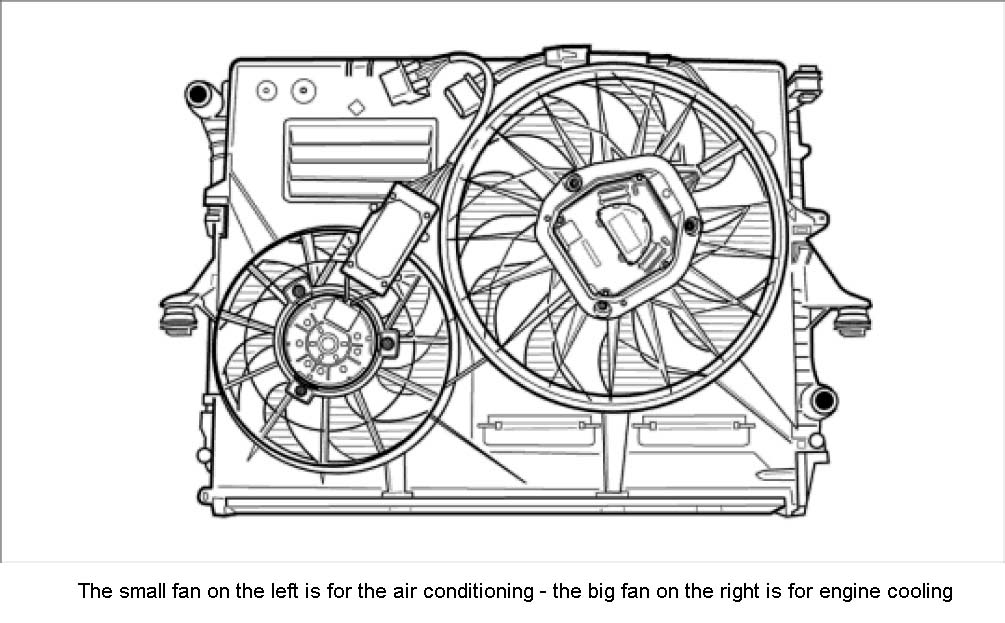 The small fan on the left is for the air conditioning - the big fan on the right is for engine cooling