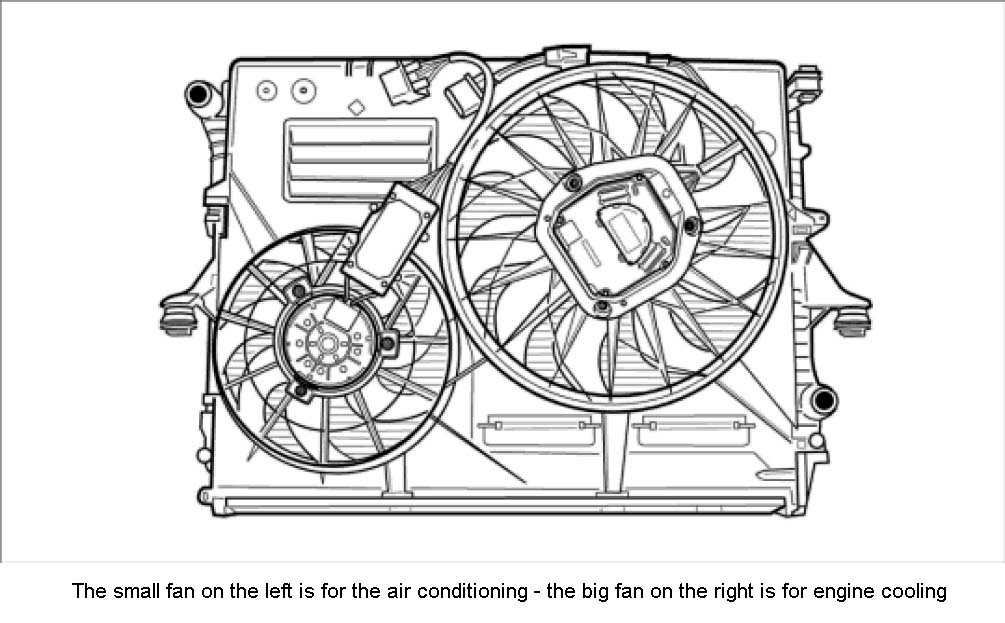 The small fan on the left is for the air conditioning - the big fan on the right is for engine cooling