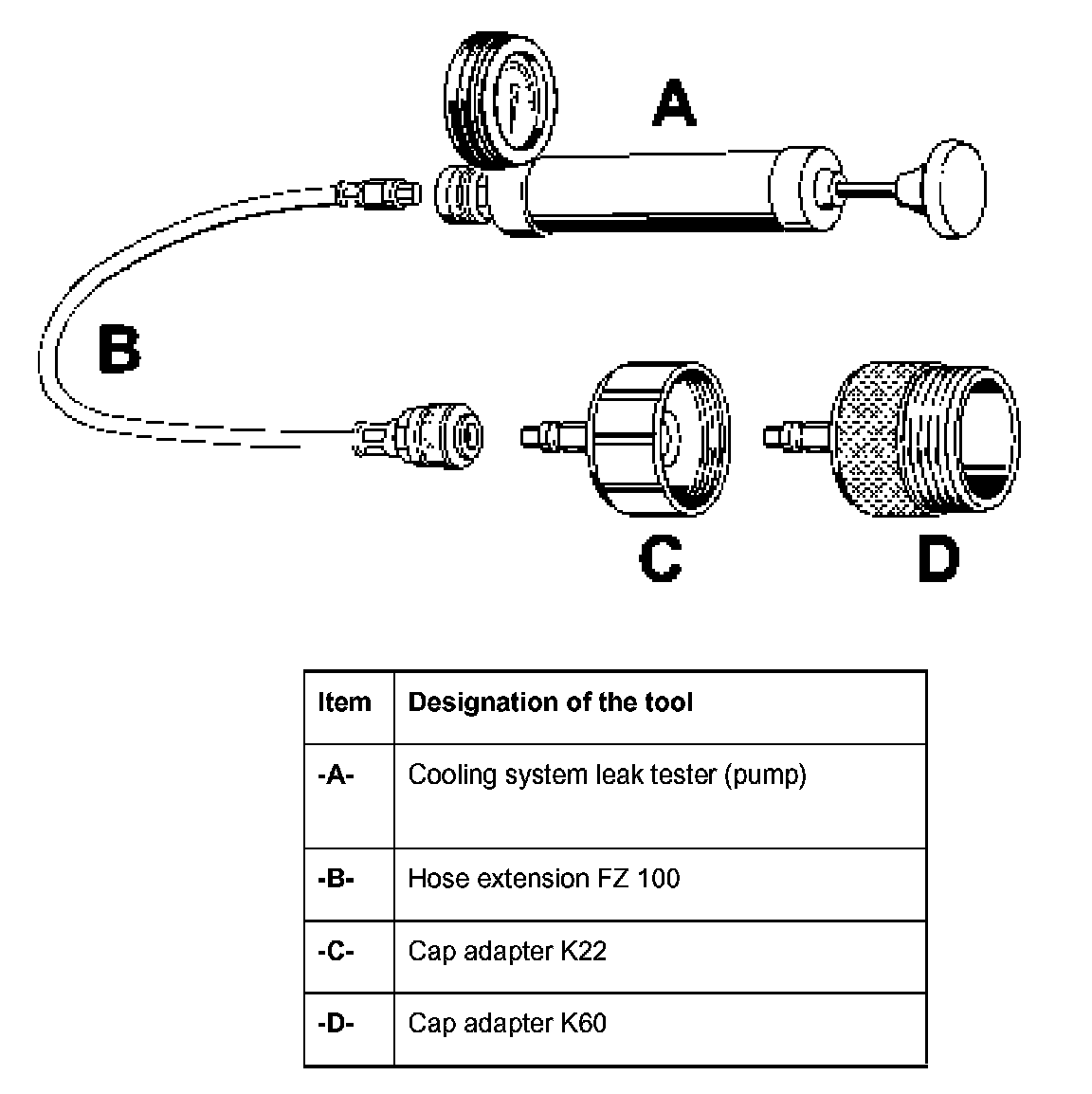 A

B

C

D

| Item | Designation of the tool |
|---|---|
| -A- | Cooling system leak tester (pump) |
| -B- | Hose extension FZ 100 |
| -C- | Cap adapter K22 |
| -D- | Cap adapter K60 |