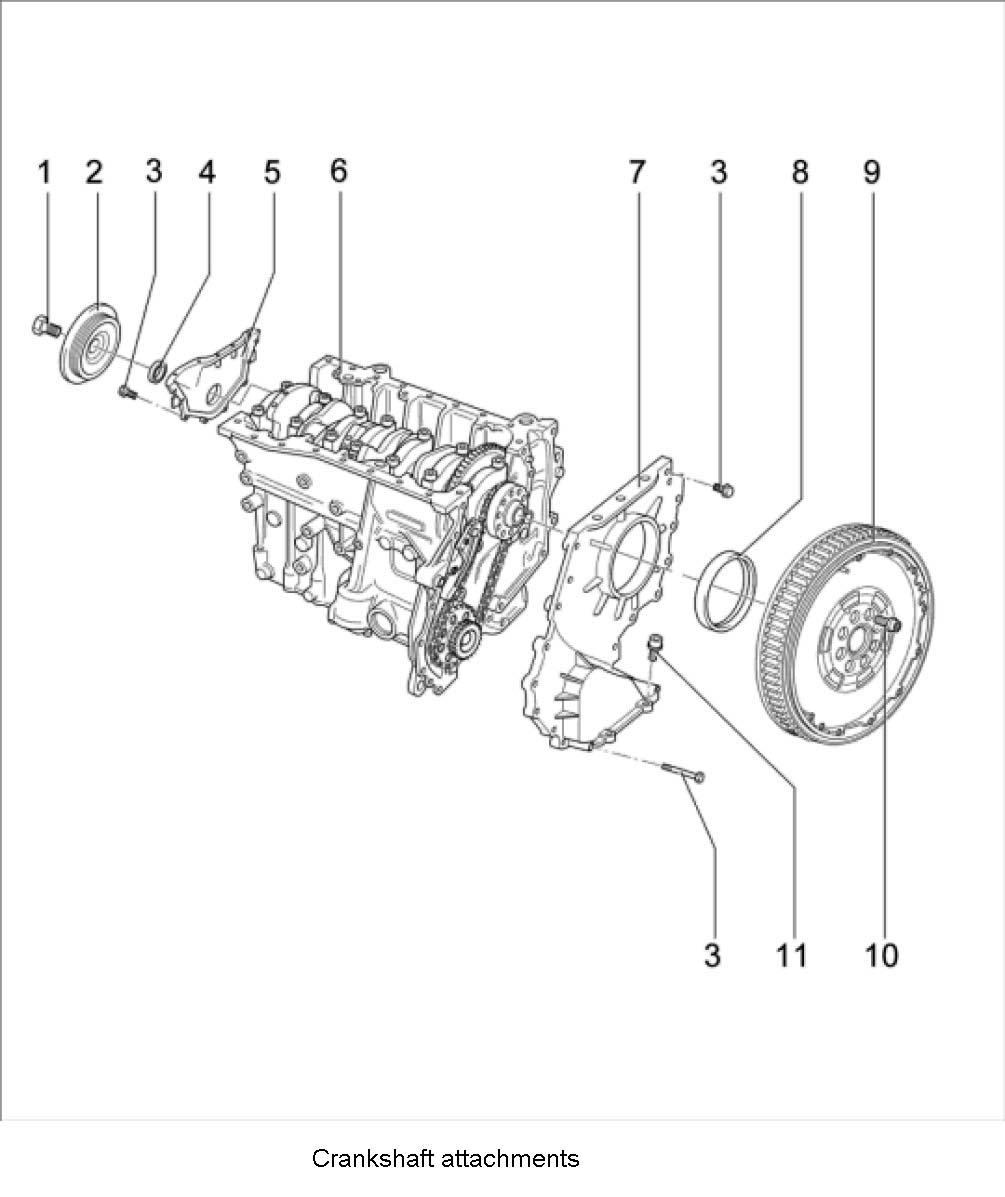 1 2 3 4 5 6

7 3 8 9

3 11 10

Crankshaft attachments