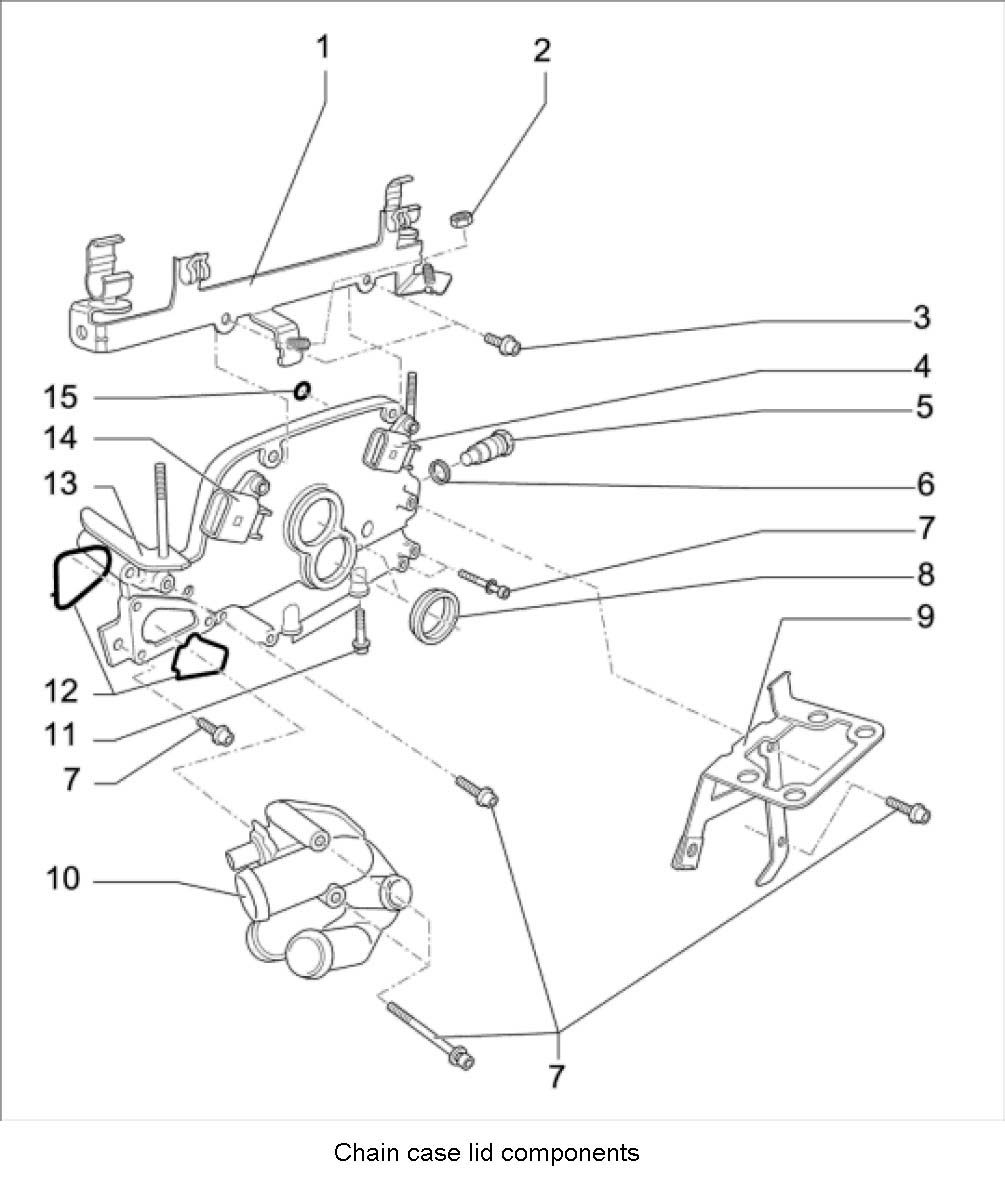 1
2
3
4
5
6
7
8
9
15
14
13
12
11
7
10
7

Chain case lid components