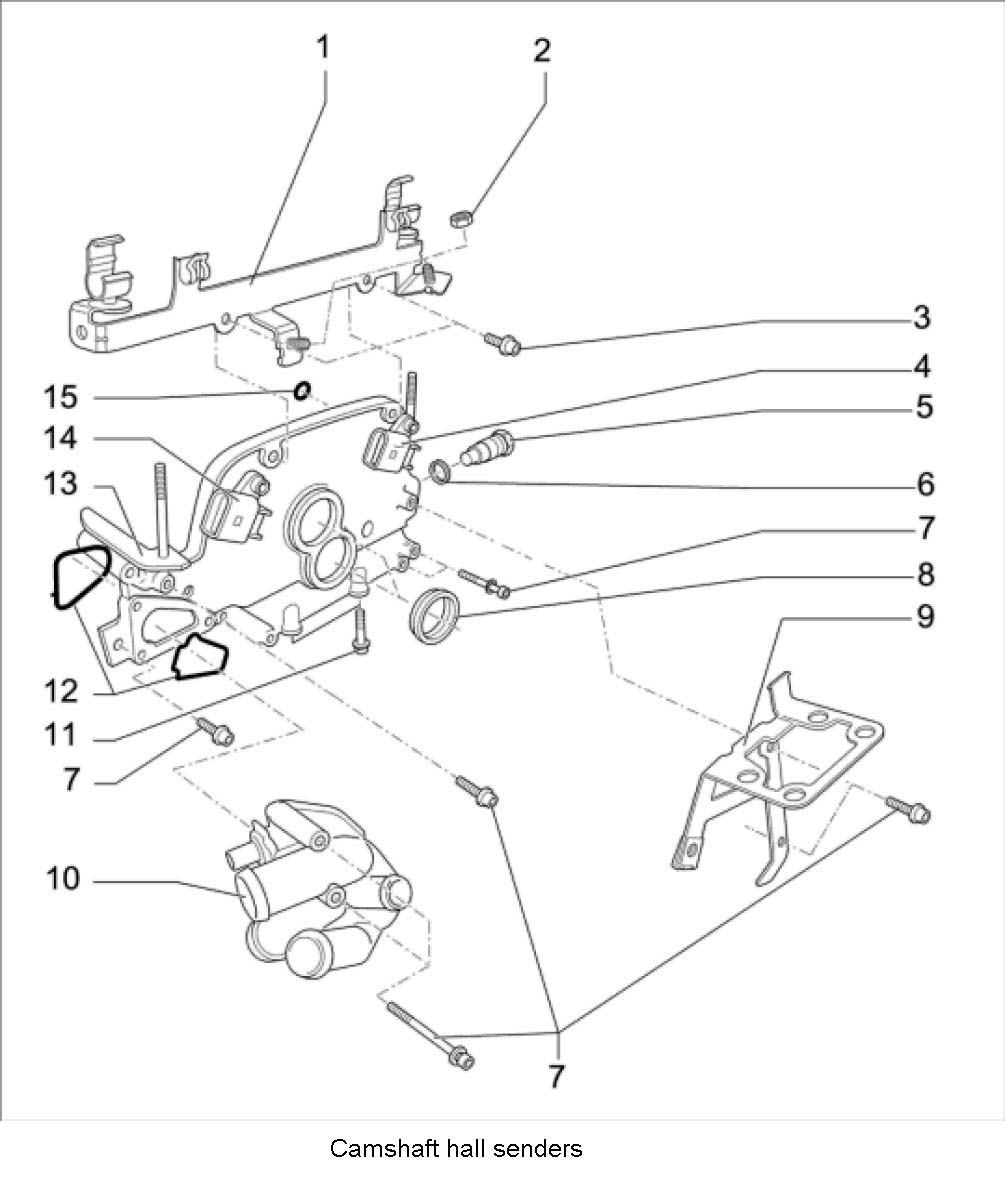 1
2
3
4
5
6
7
8
9
15
14
13
12
11
7
10
7

Camshaft hall senders