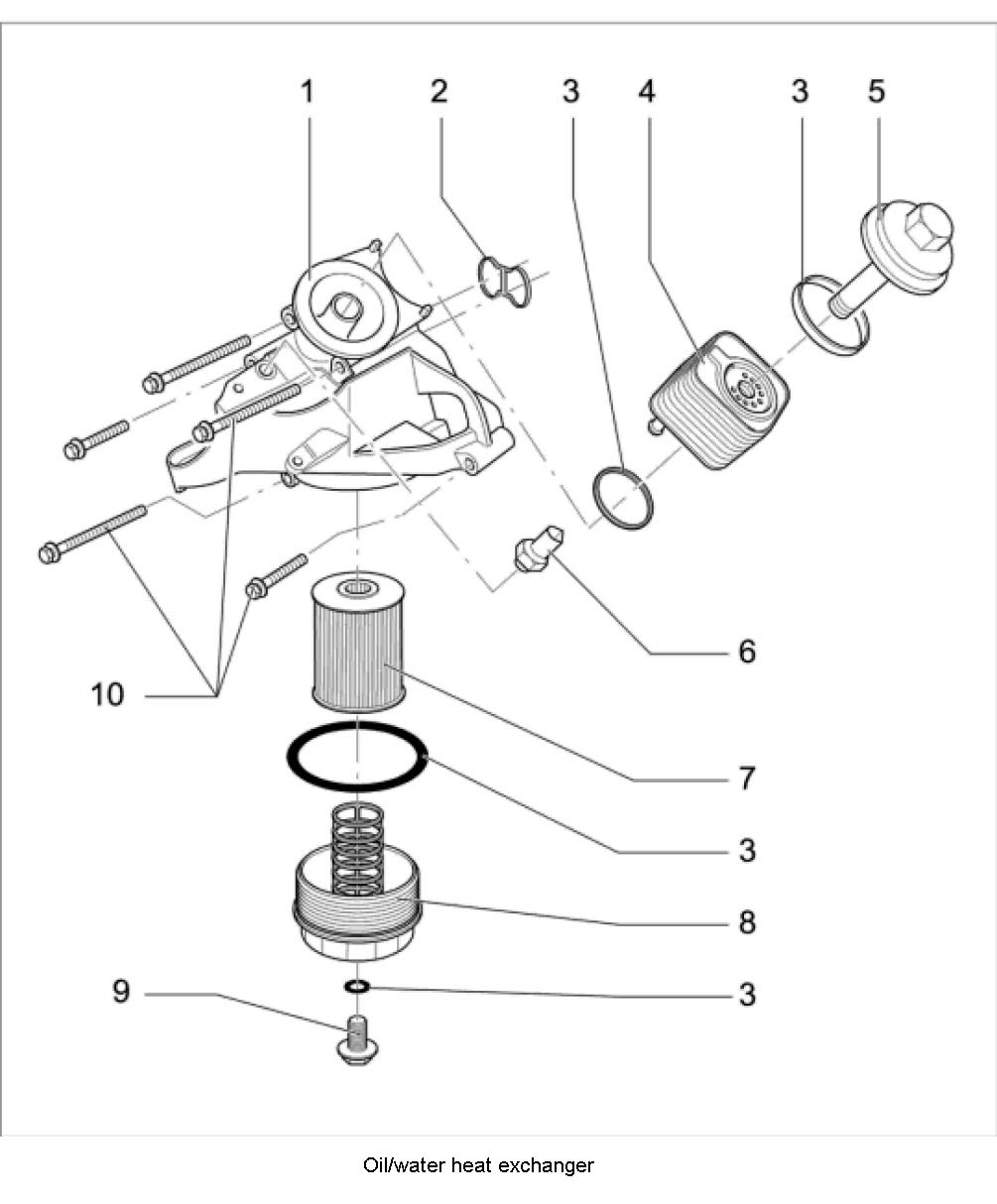 1 2 3 4 3 5

6

10

7

3

8

9

3

Oil/water heat exchanger