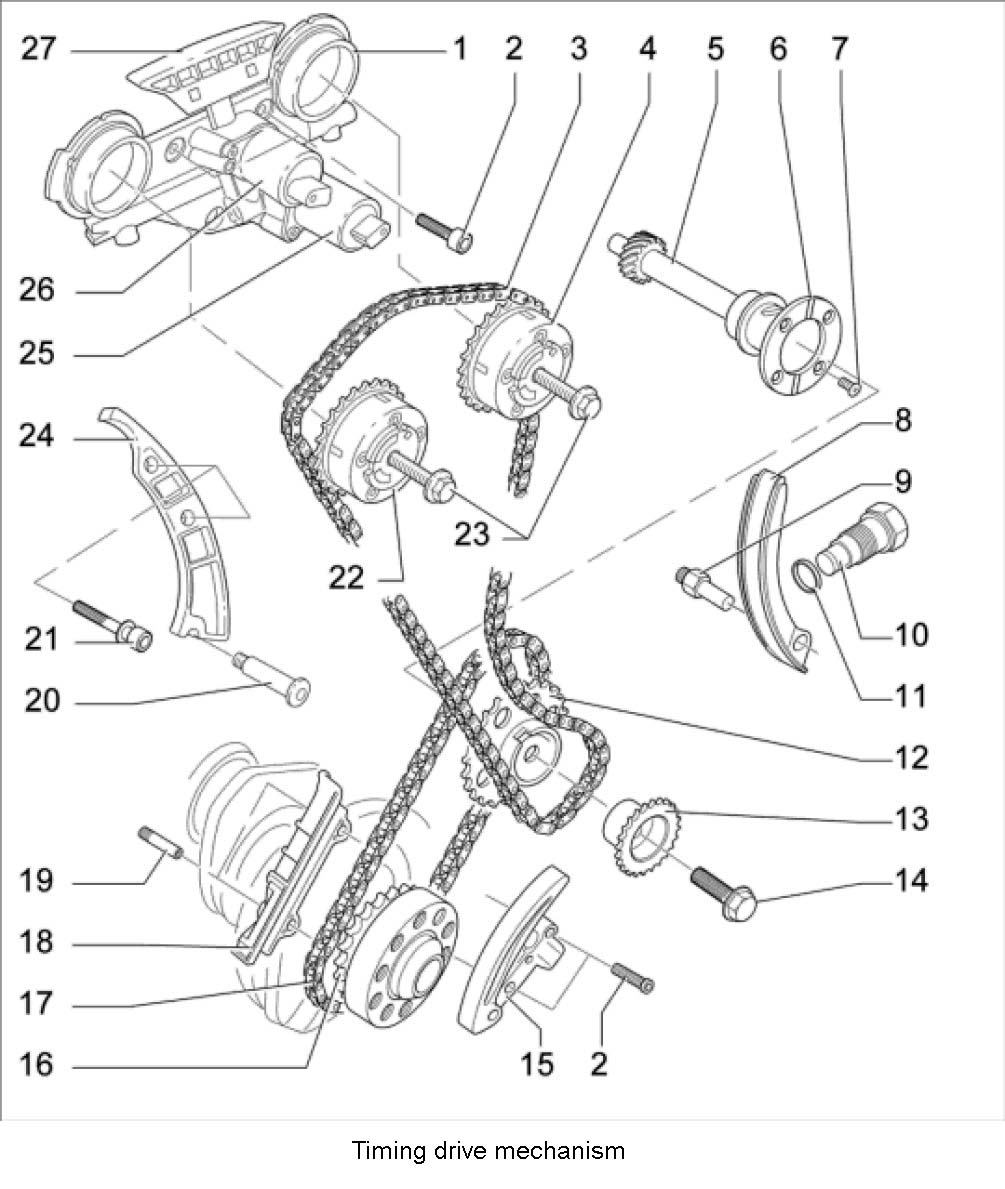 27
1
2
3
4
5
6
7
26
25
24
8
9
23
22
10
21
11
20
12
13
19
14
18
17
16
15
2

Timing drive mechanism