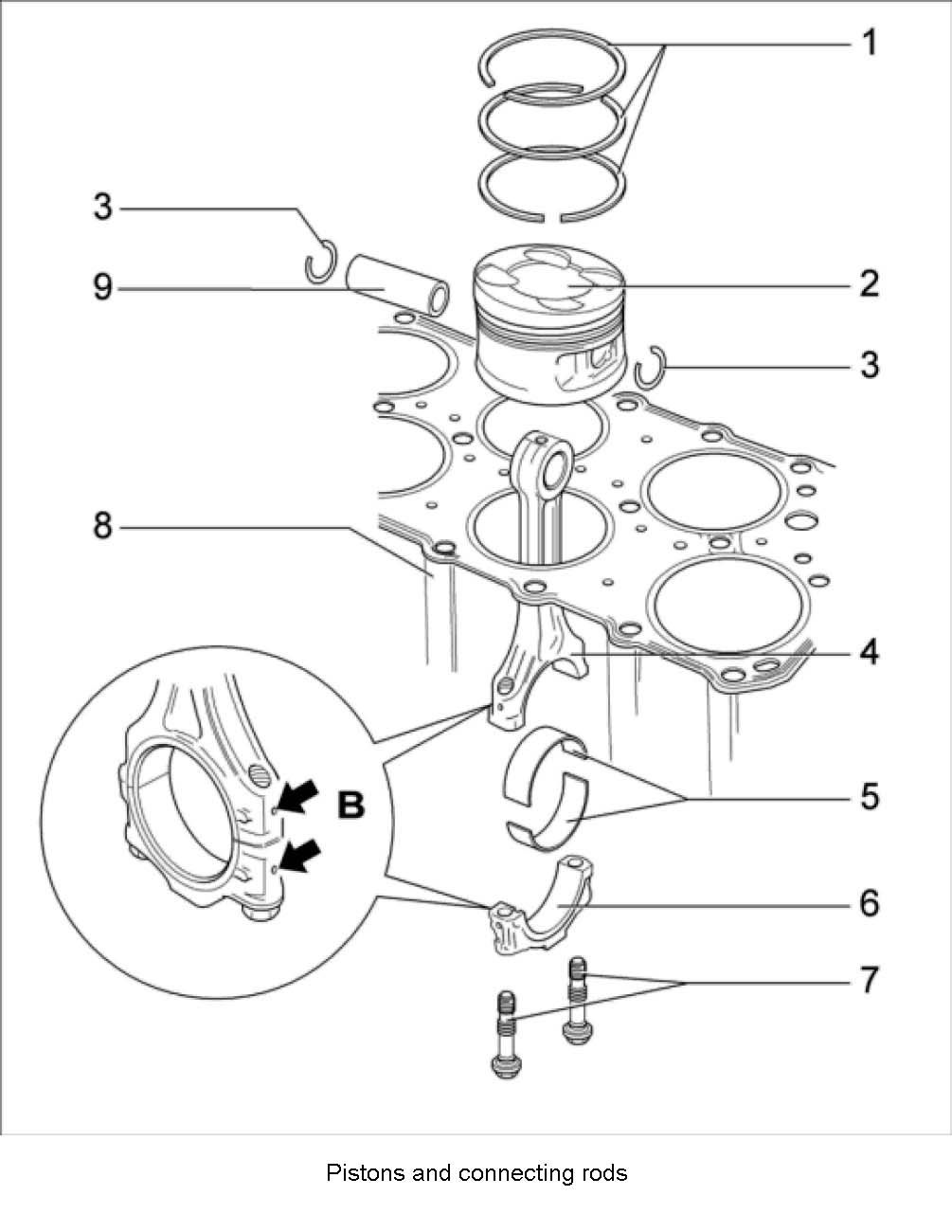 1
3
9
2
3
8
4
B
5
6
7

Pistons and connecting rods