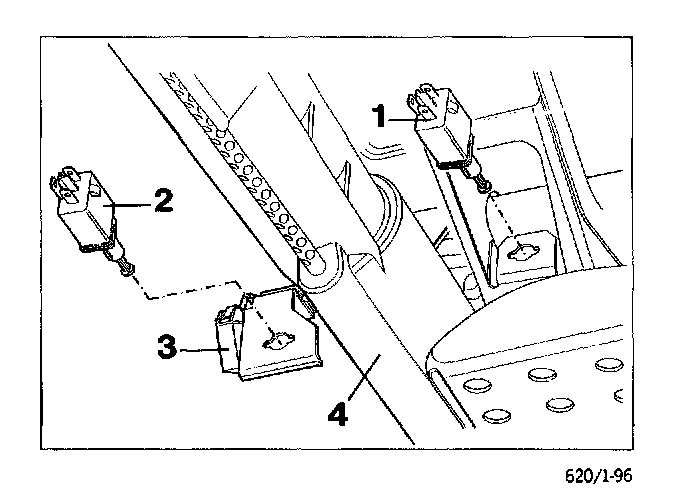 1
2
3
4
620/1-96