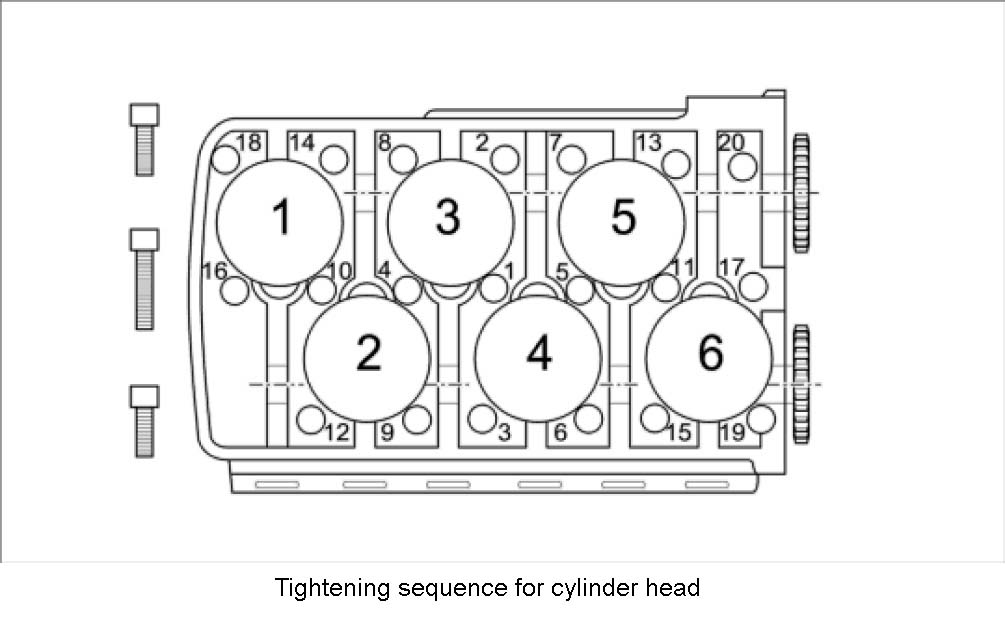 18 14 8 2 7 13 20

1 3 5

16 10 4 1 5 11 17

2 4 6

12 9 3 6 15 19

Tightening sequence for cylinder head