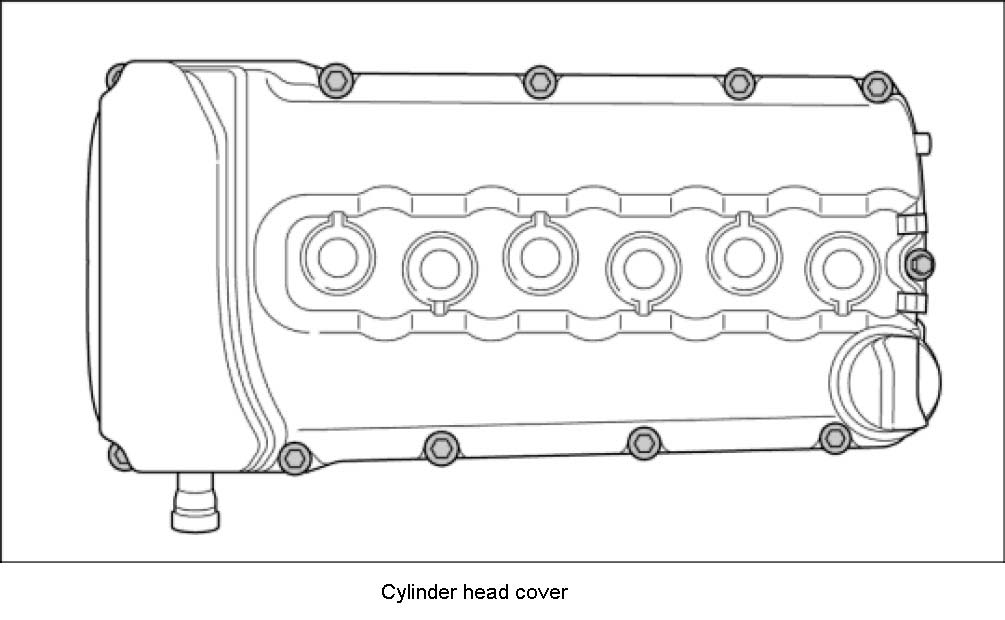 Cylinder head cover