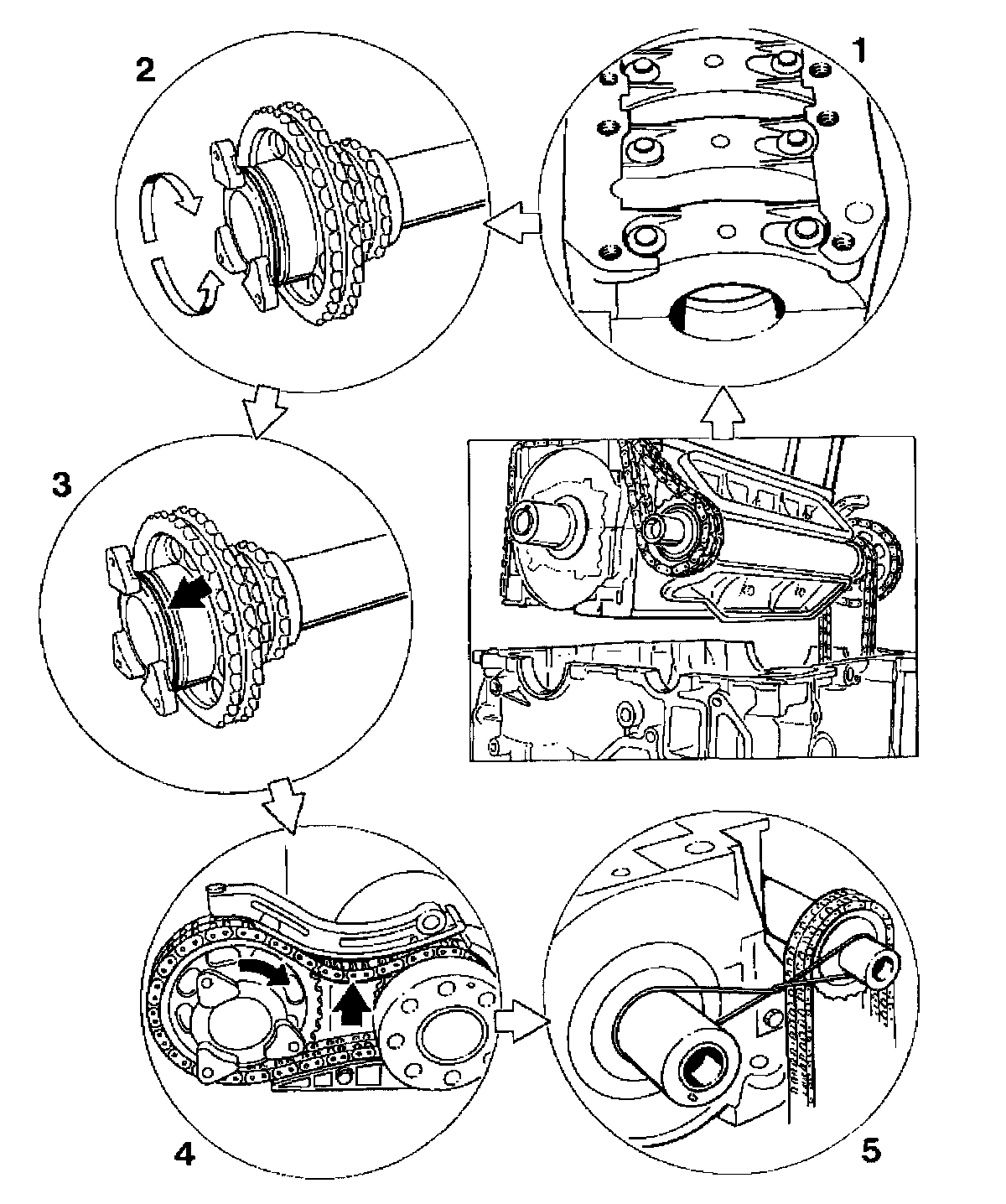 2

1

3

4

5