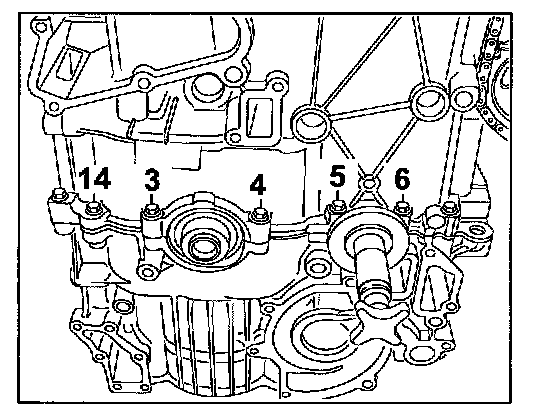 14
3
4
5
6