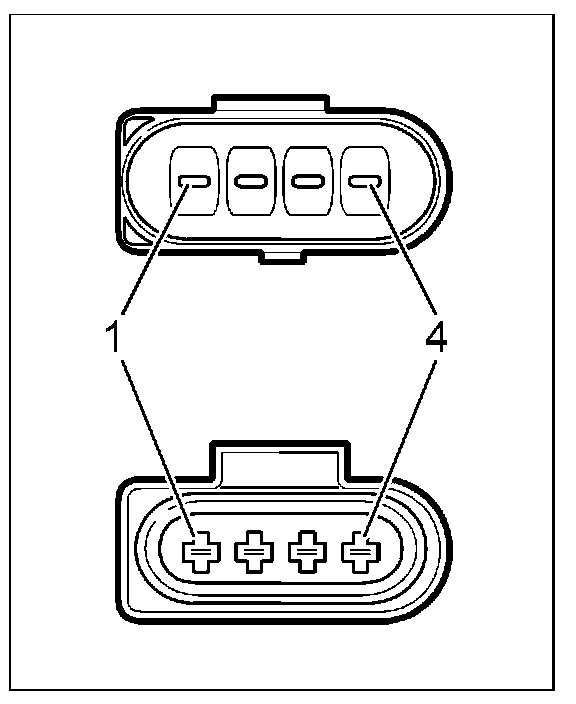 1
4