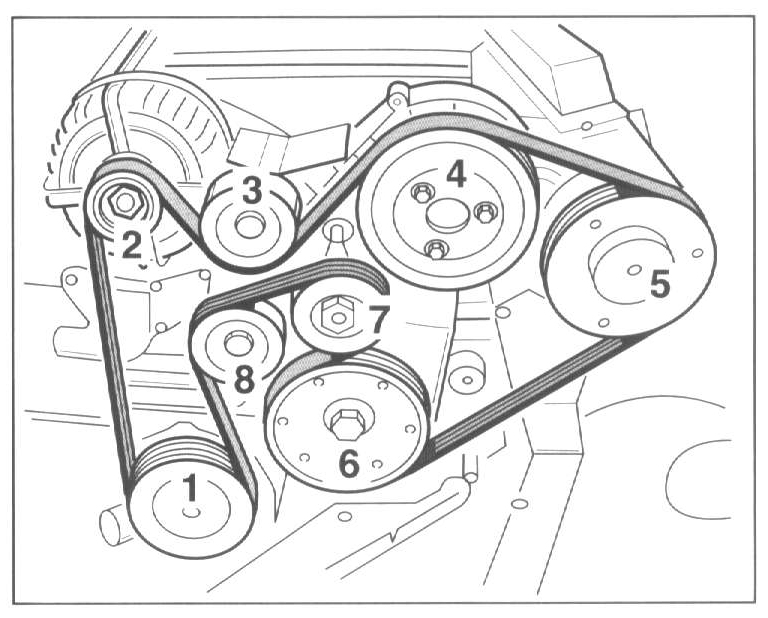 2
3
4
5
7
8
6
1