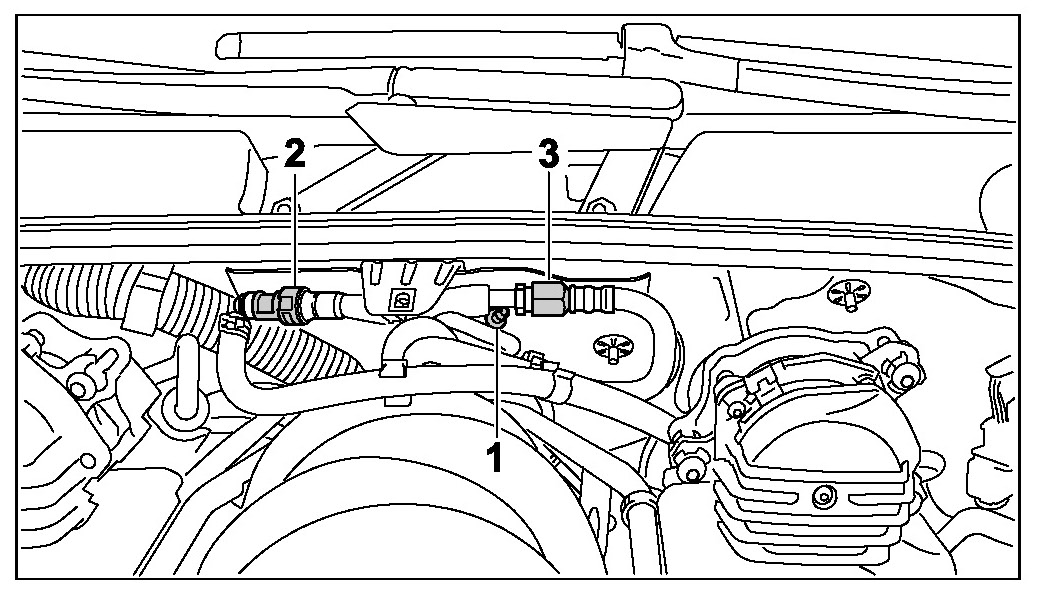 2
3
1