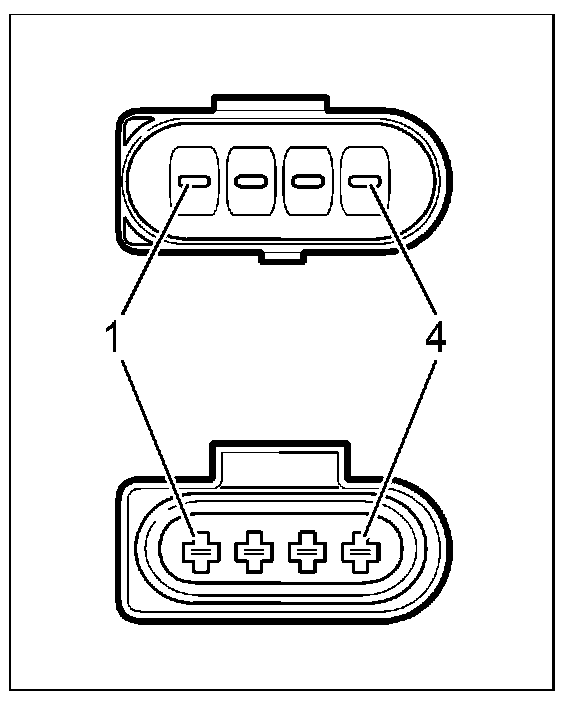 1
4