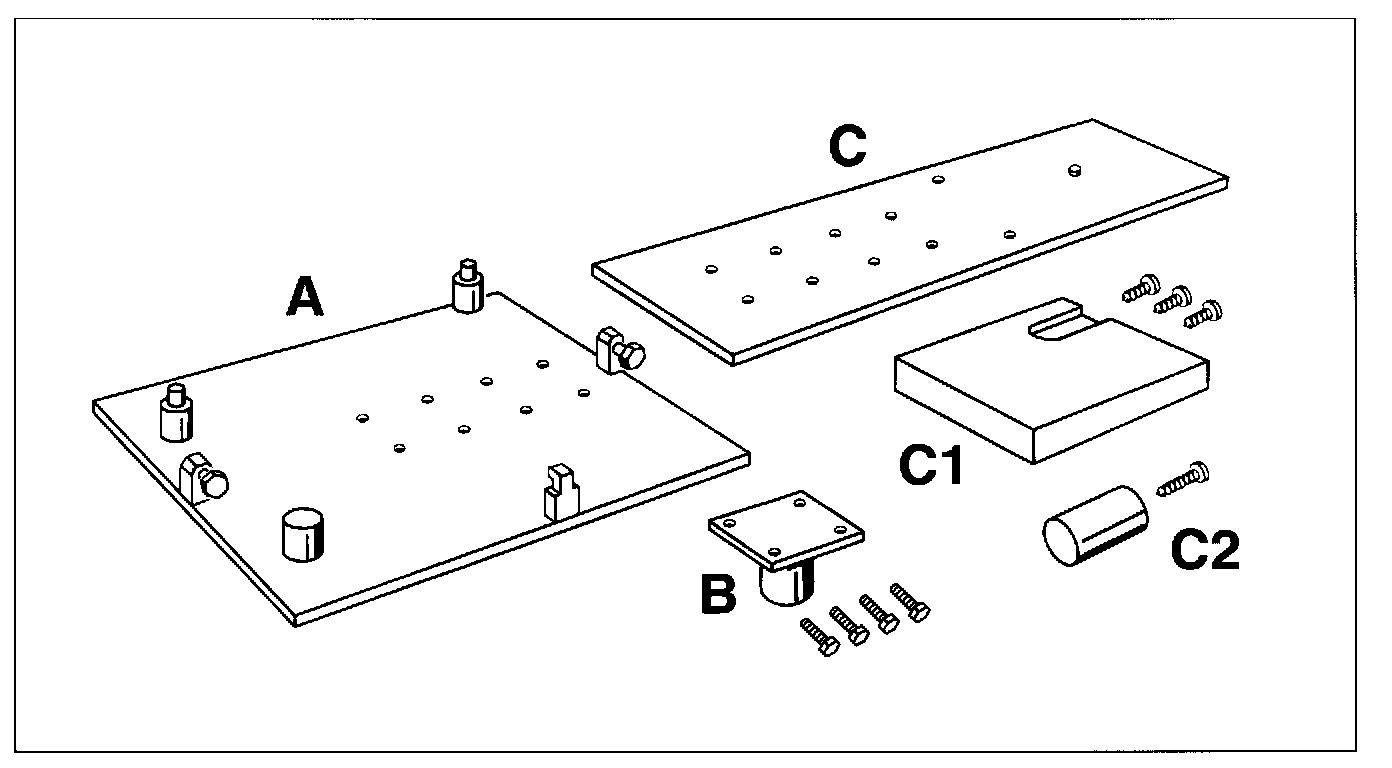 C
A
C1
C2
B