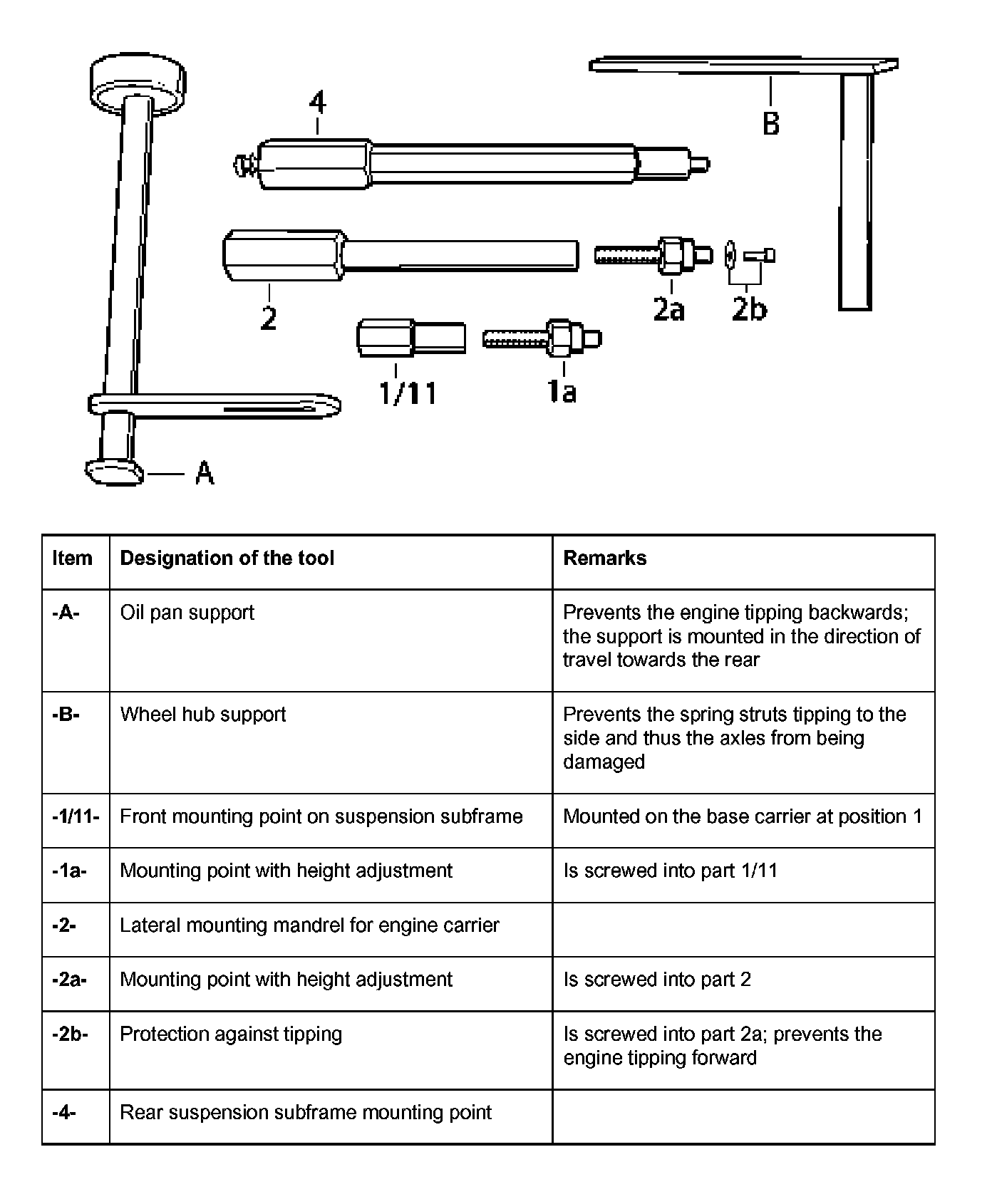 4

B

2

2a

2b

1/11

1a

A

| Item | Designation of the tool | Remarks |
|---|---|---|
| -A- | Oil pan support | Prevents the engine tipping backwards; the support is mounted in the direction of travel towards the rear |
| -B- | Wheel hub support | Prevents the spring struts tipping to the side and thus the axles from being damaged |
| -1/11- | Front mounting point on suspension subframe | Mounted on the base carrier at position 1 |
| -1a- | Mounting point with height adjustment | Is screwed into part 1/11 |
| -2- | Lateral mounting mandrel for engine carrier | |
| -2a- | Mounting point with height adjustment | Is screwed into part 2 |
| -2b- | Protection against tipping | Is screwed into part 2a; prevents the engine tipping forward |
| -4- | Rear suspension subframe mounting point | |