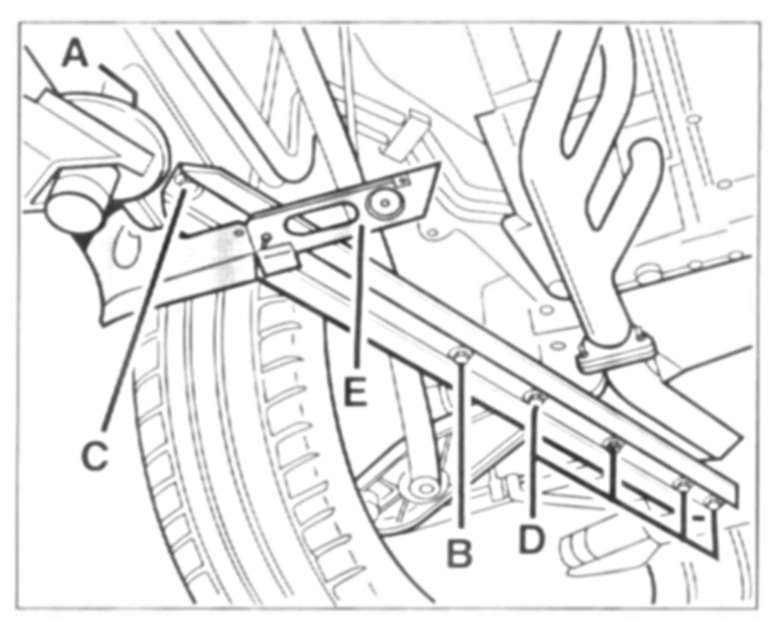 A
C
E
B
D