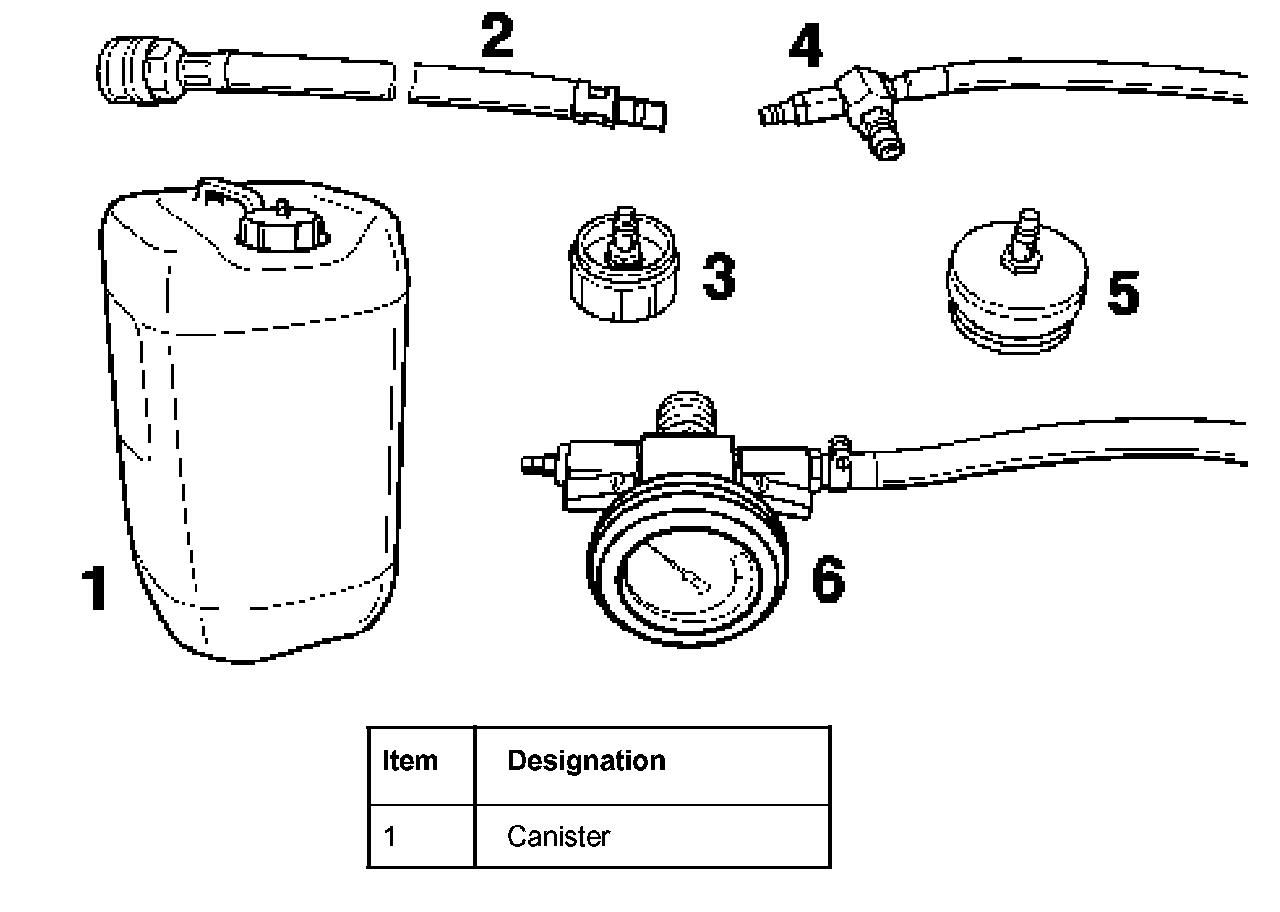 2
4
3
5
1
6

| Item | Designation |
|---|---|
| 1 | Canister |