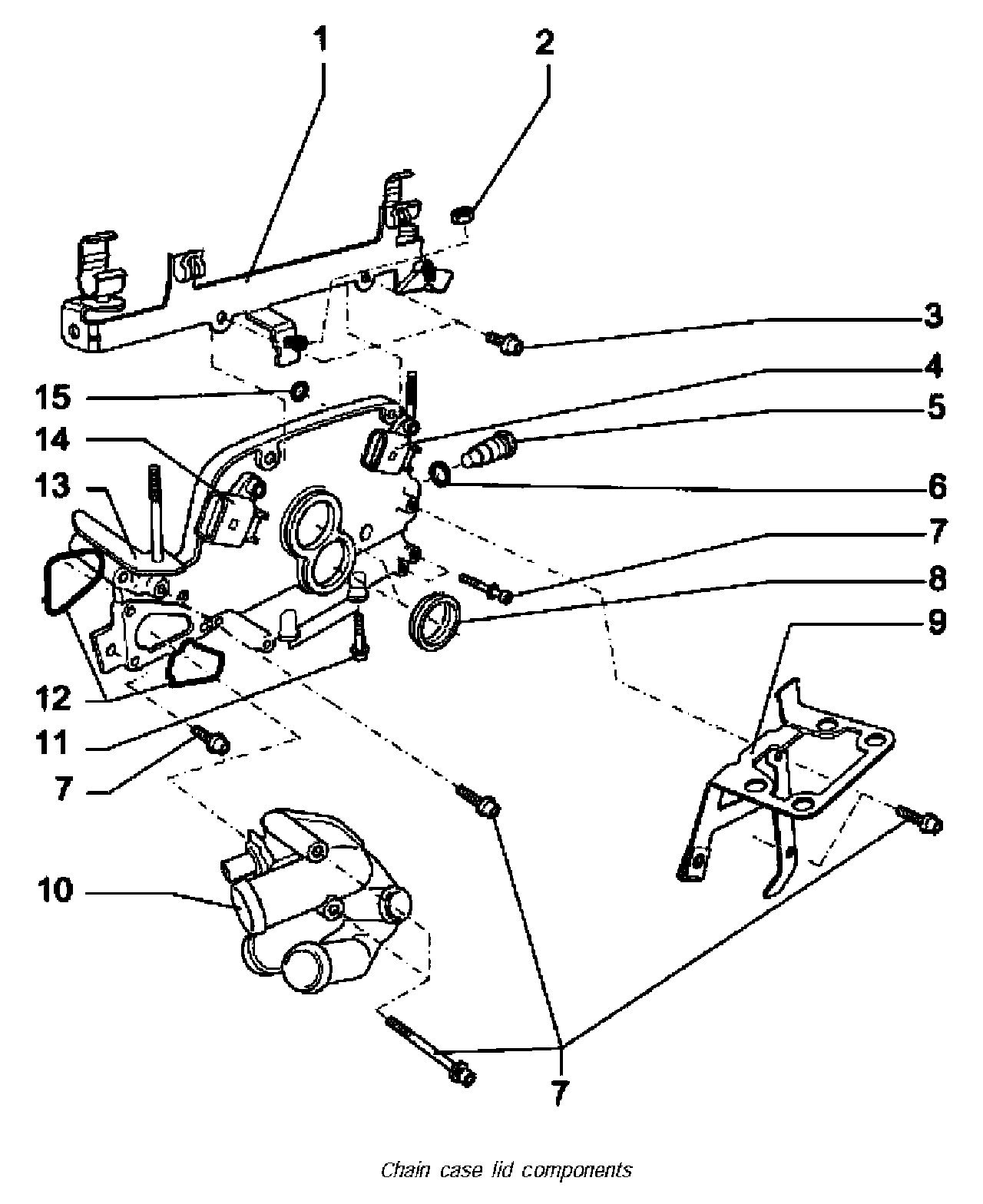 1
2
3
4
5
6
7
8
9
15
14
13
12
11
7
10
7

Chain case lid components