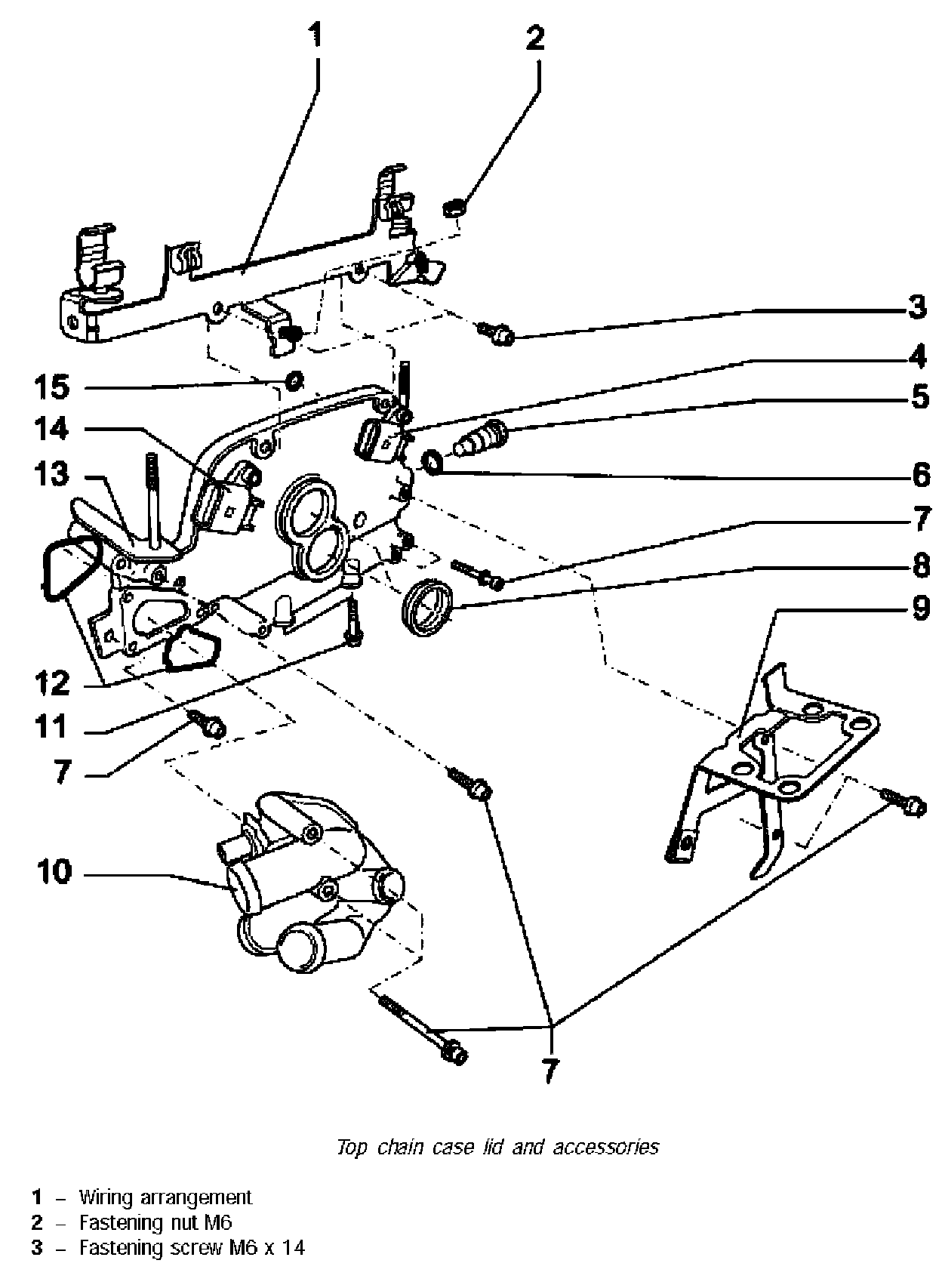 1
2
3
4
5
6
7
8
9
15
14
13
12
11
7
10
7

Top chain case lid and accessories

1 – Wiring arrangement
2 – Fastening nut M6
3 – Fastening screw M6 x 14