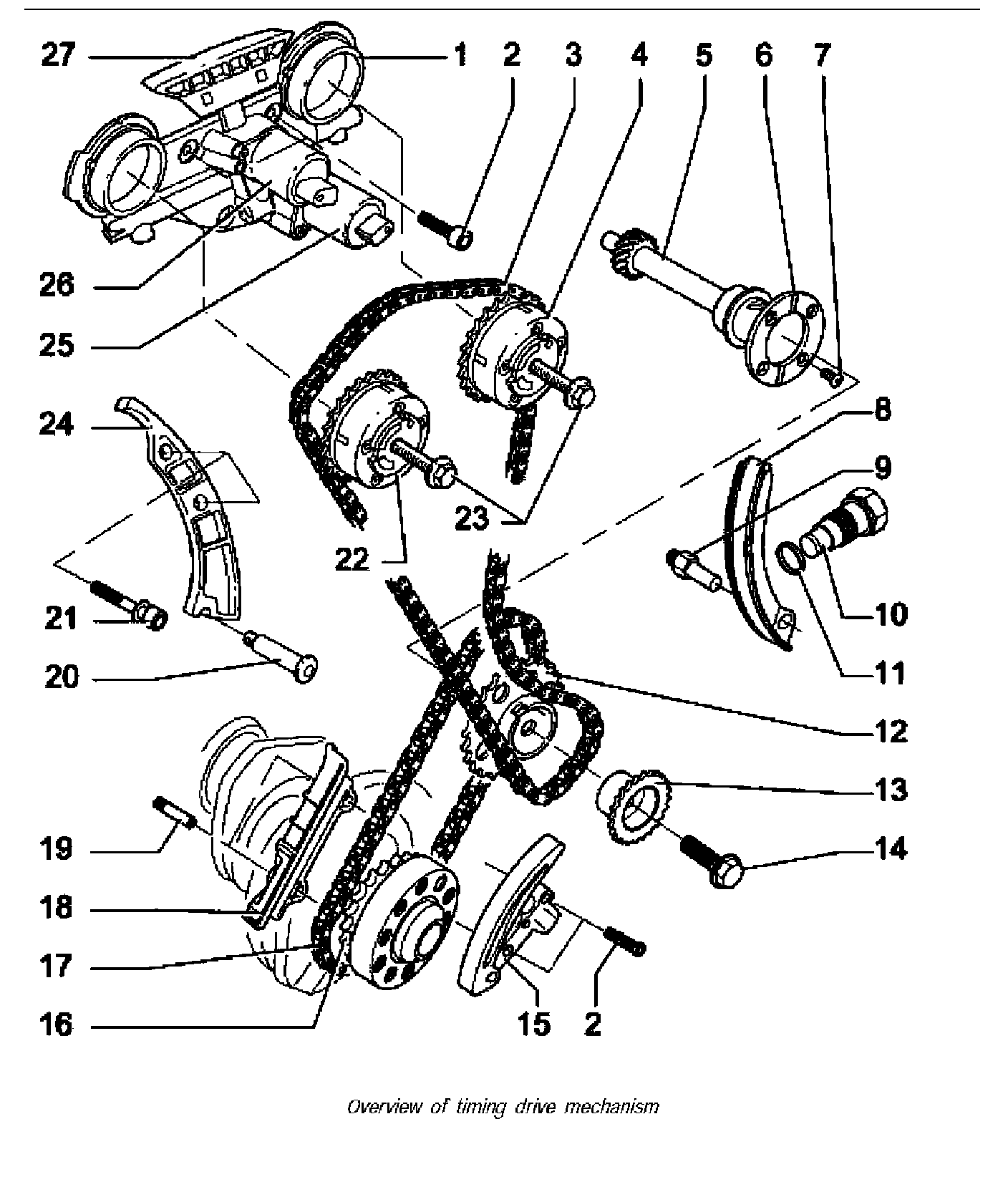 27
1
2
3
4
5
6
7
26
25
24
8
9
23
22
10
21
11
20
12
13
19
14
18
17
16
15
2

Overview of timing drive mechanism