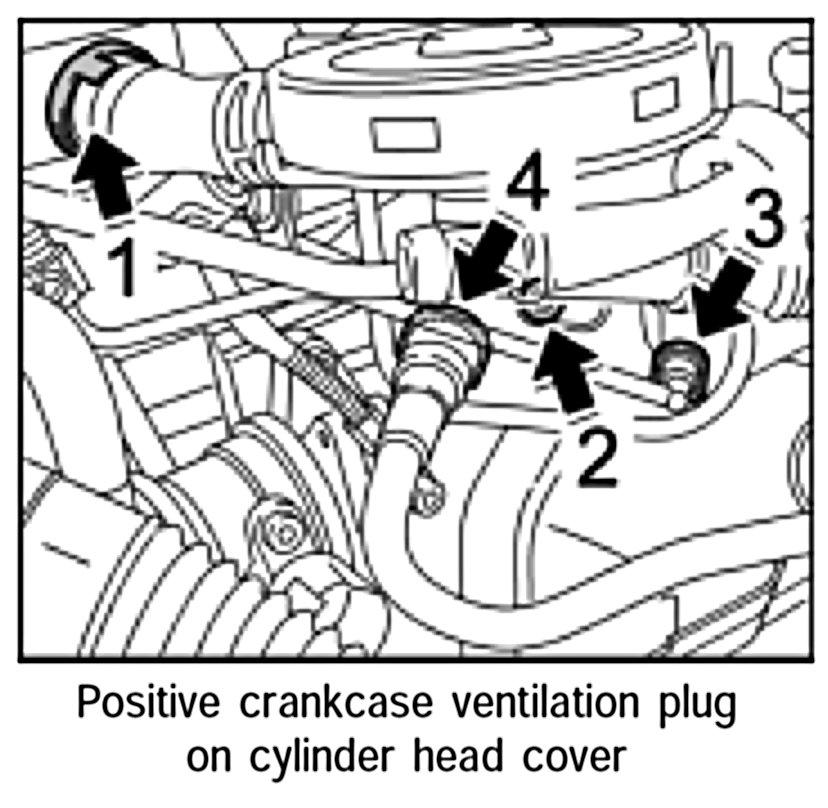 1
4
3
2

Positive crankcase ventilation plug on cylinder head cover