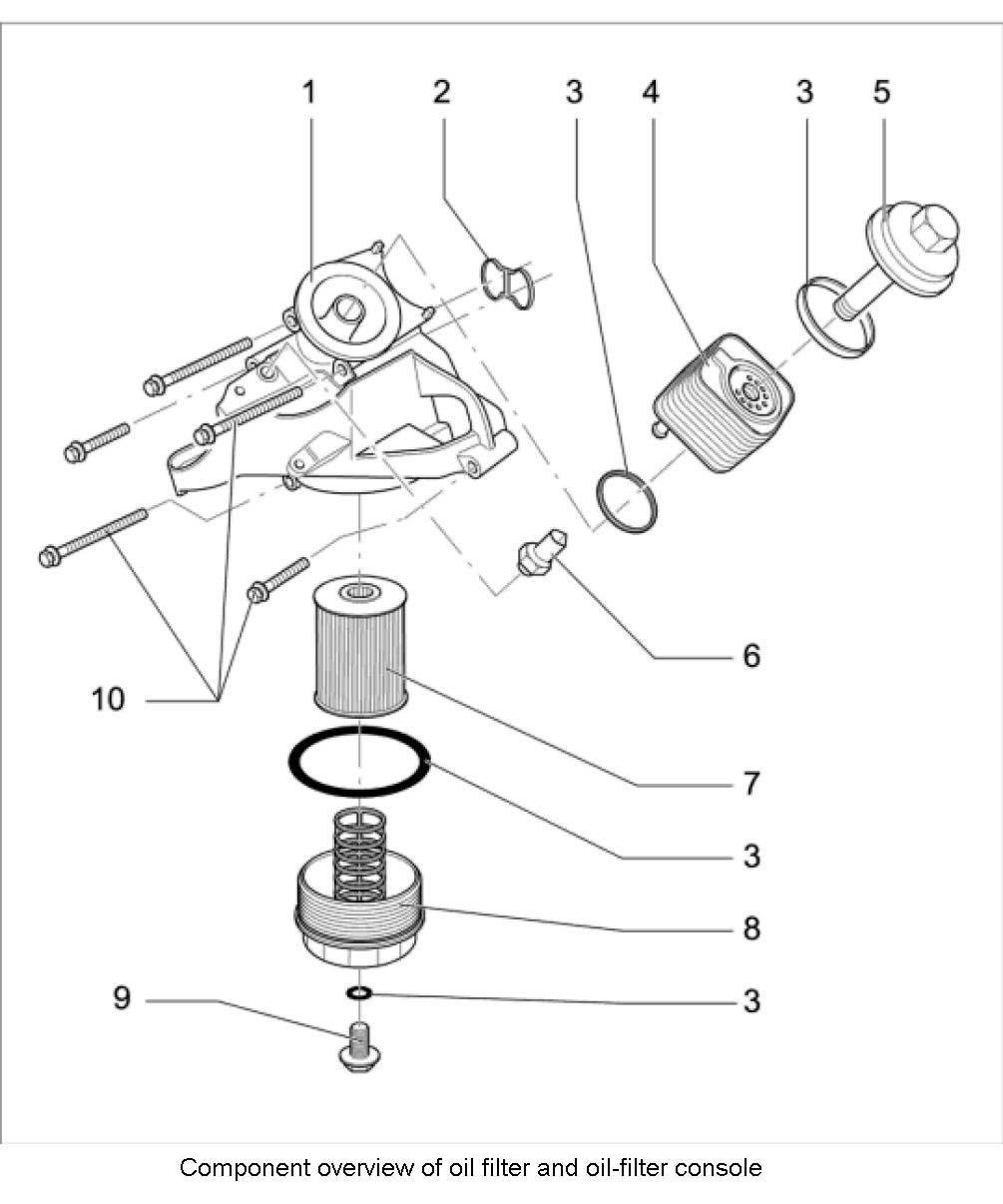 1
2
3
4
3
5
6
10
7
3
8
9
3

Component overview of oil filter and oil-filter console