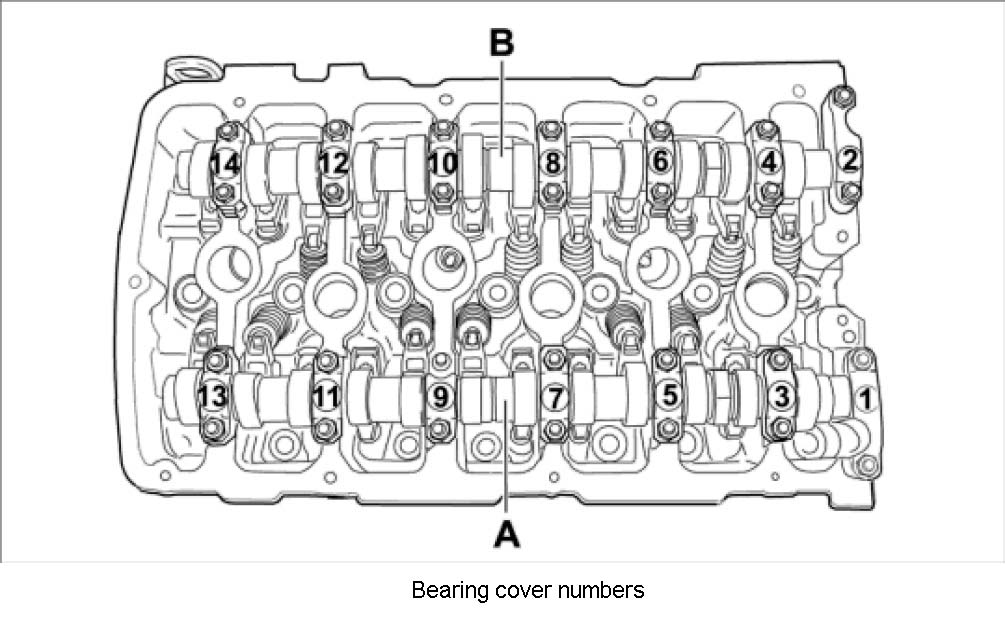 B
14
12
10
8
6
4
2
13
11
9
7
5
3
1
A

Bearing cover numbers