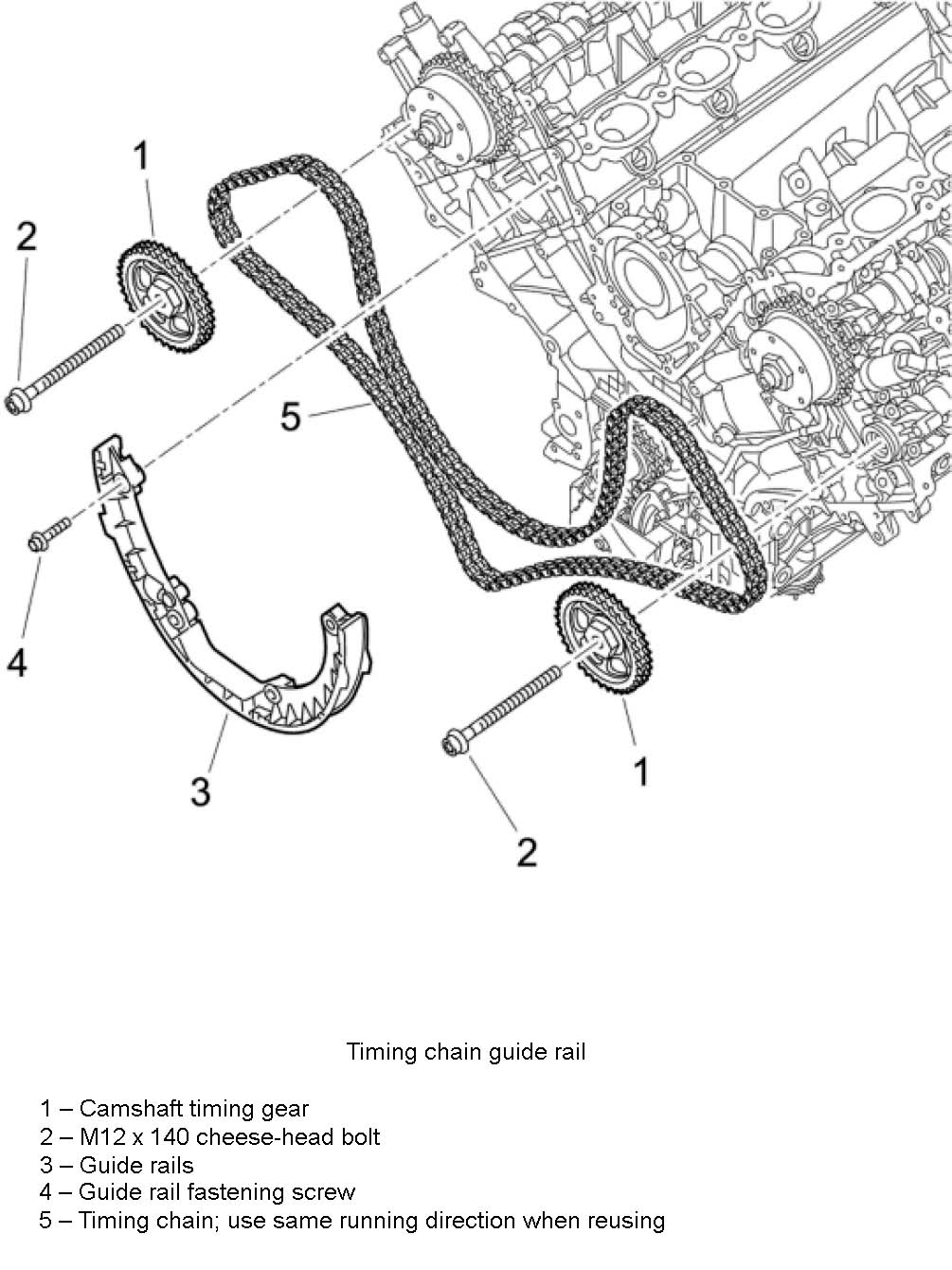 1
2
5
4
3
1
2

Timing chain guide rail

1 – Camshaft timing gear
2 – M12 x 140 cheese-head bolt
3 – Guide rails
4 – Guide rail fastening screw
5 – Timing chain; use same running direction when reusing