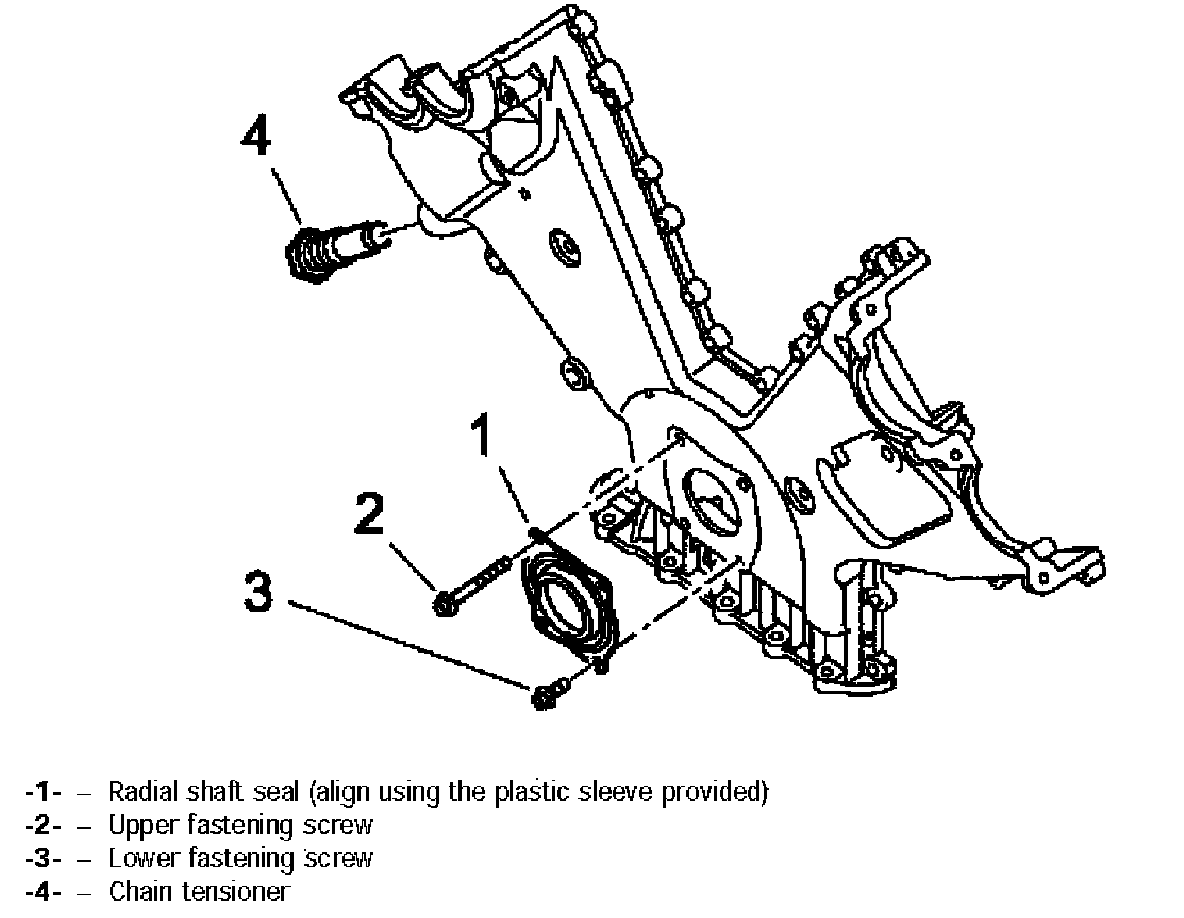 4

1

2

3

-1- – Radial shaft seal (align using the plastic sleeve provided)
-2- – Upper fastening screw
-3- – Lower fastening screw
-4- – Chain tensioner