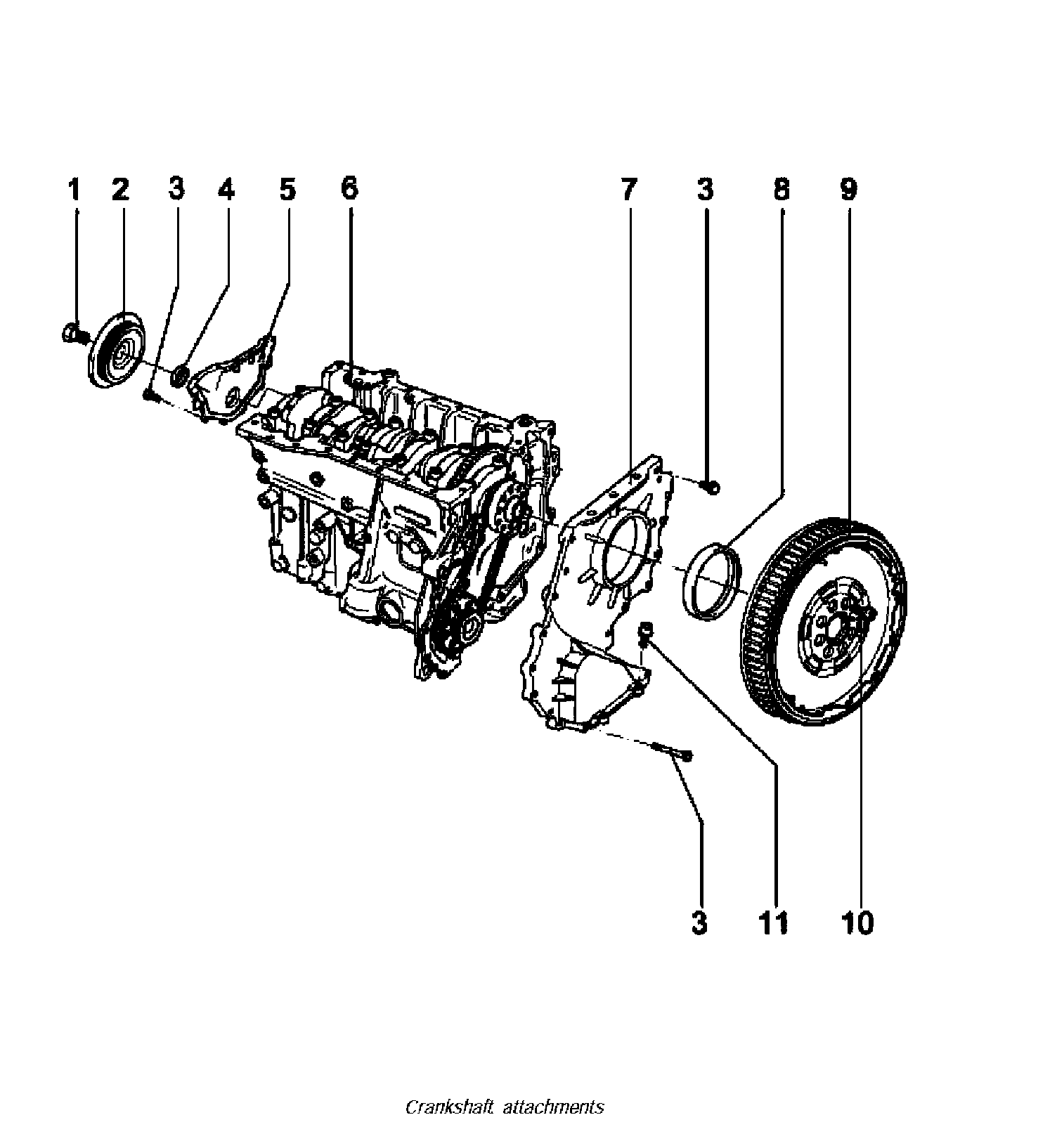 1 2 3 4 5 6 7 3 8 9

3 11 10

Crankshaft attachments