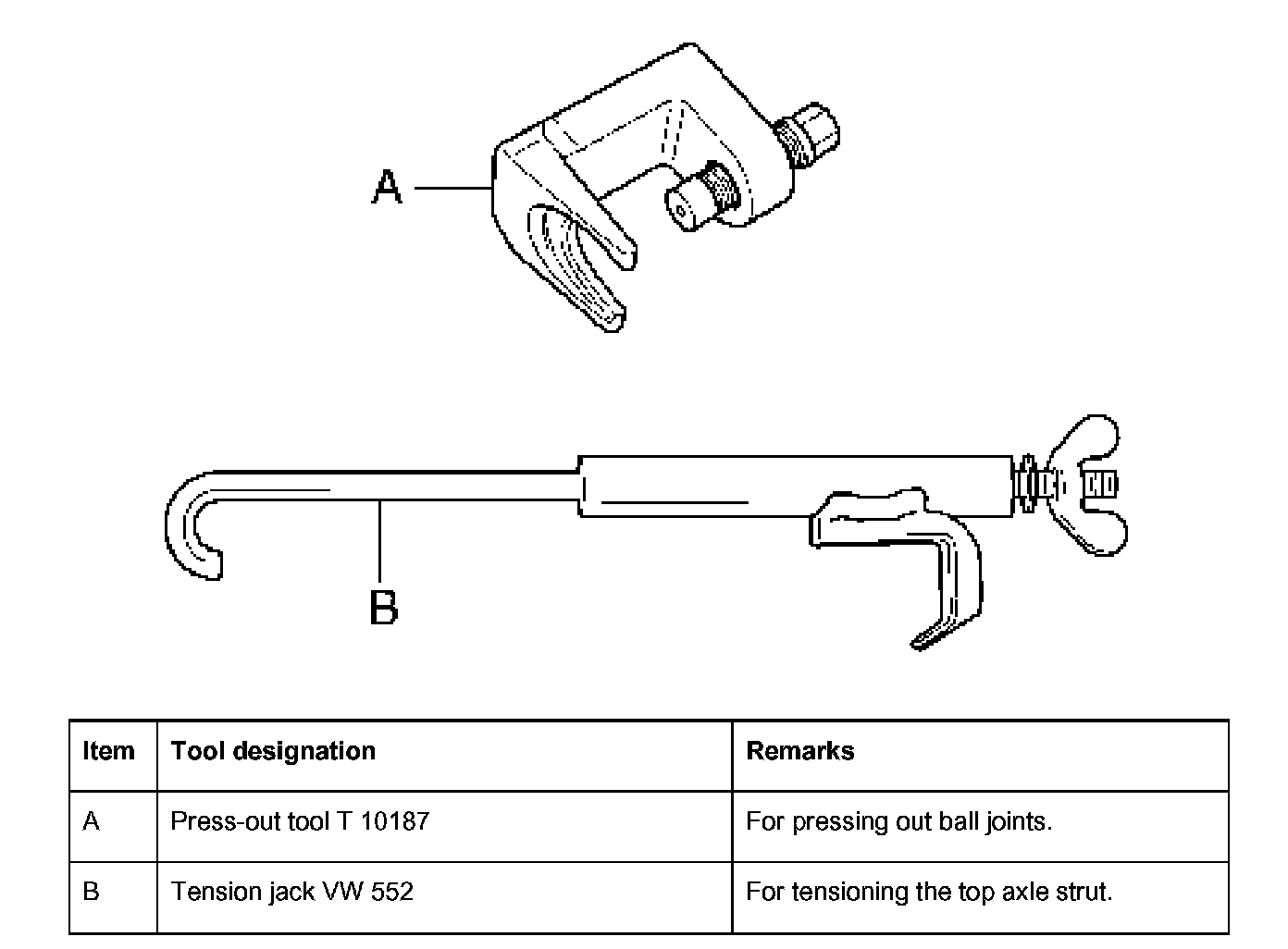 A

B

| Item | Tool designation | Remarks |
|---|---|---|
| A | Press-out tool T 10187 | For pressing out ball joints. |
| B | Tension jack VW 552 | For tensioning the top axle strut. |