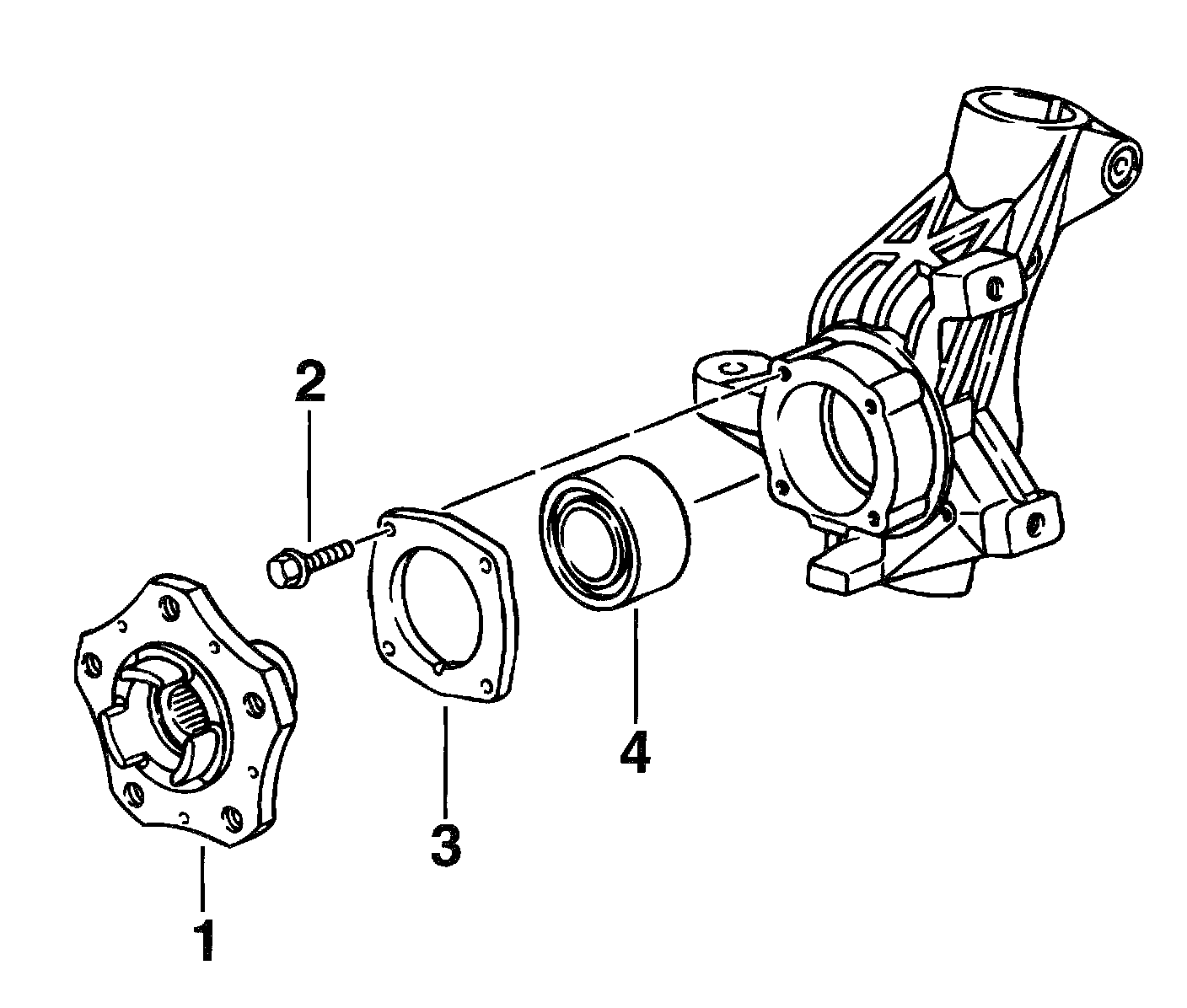 2

4

3

1