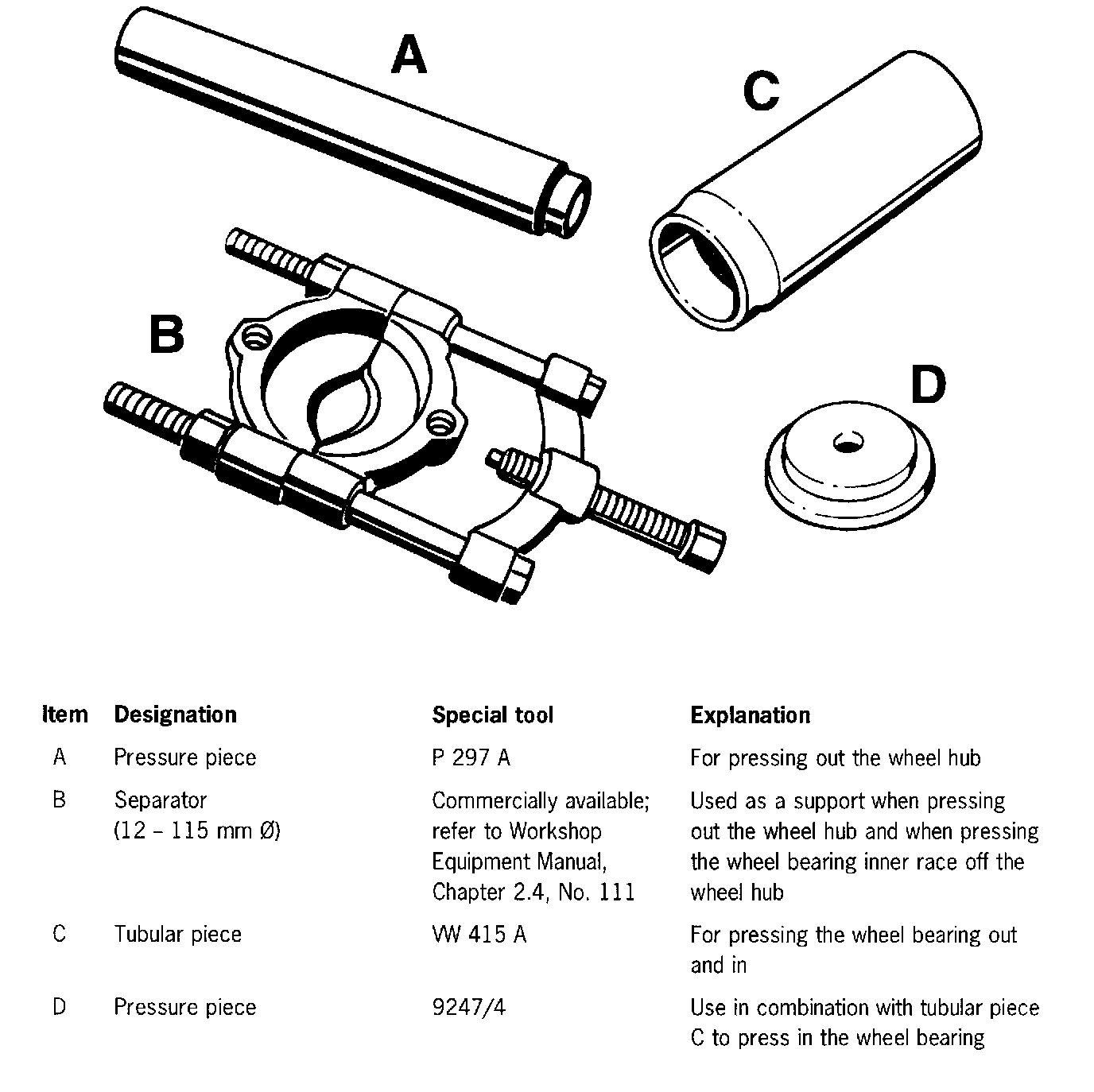 A

C

B

D

| Item | Designation | Special tool | Explanation |
|---|---|---|---|
| A | Pressure piece | P 297 A | For pressing out the wheel hub |
| B | Separator (12 – 115 mm Ø) | Commercially available; refer to Workshop Equipment Manual, Chapter 2.4, No. 111 | Used as a support when pressing out the wheel hub and when pressing the wheel bearing inner race off the wheel hub |
| C | Tubular piece | VW 415 A | For pressing the wheel bearing out and in |
| D | Pressure piece | 9247/4 | Use in combination with tubular piece C to press in the wheel bearing |