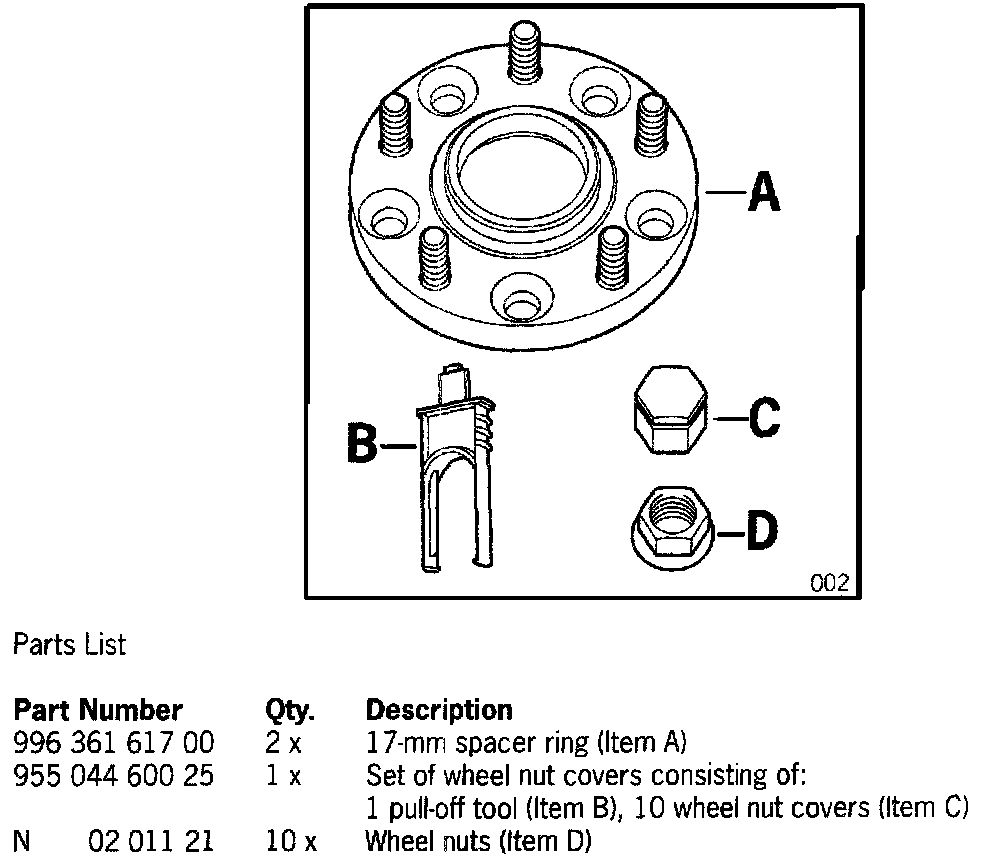 A
B
C
D
002

Parts List

| Part Number | Qty. | Description |
|---|---|---|
| 996 361 617 00 | 2 x | 17-mm spacer ring (Item A) |
| 955 044 600 25 | 1 x | Set of wheel nut covers consisting of: 1 pull-off tool (Item B), 10 wheel nut covers (Item C) |
| N 02 011 21 | 10 x | Wheel nuts (Item D) |