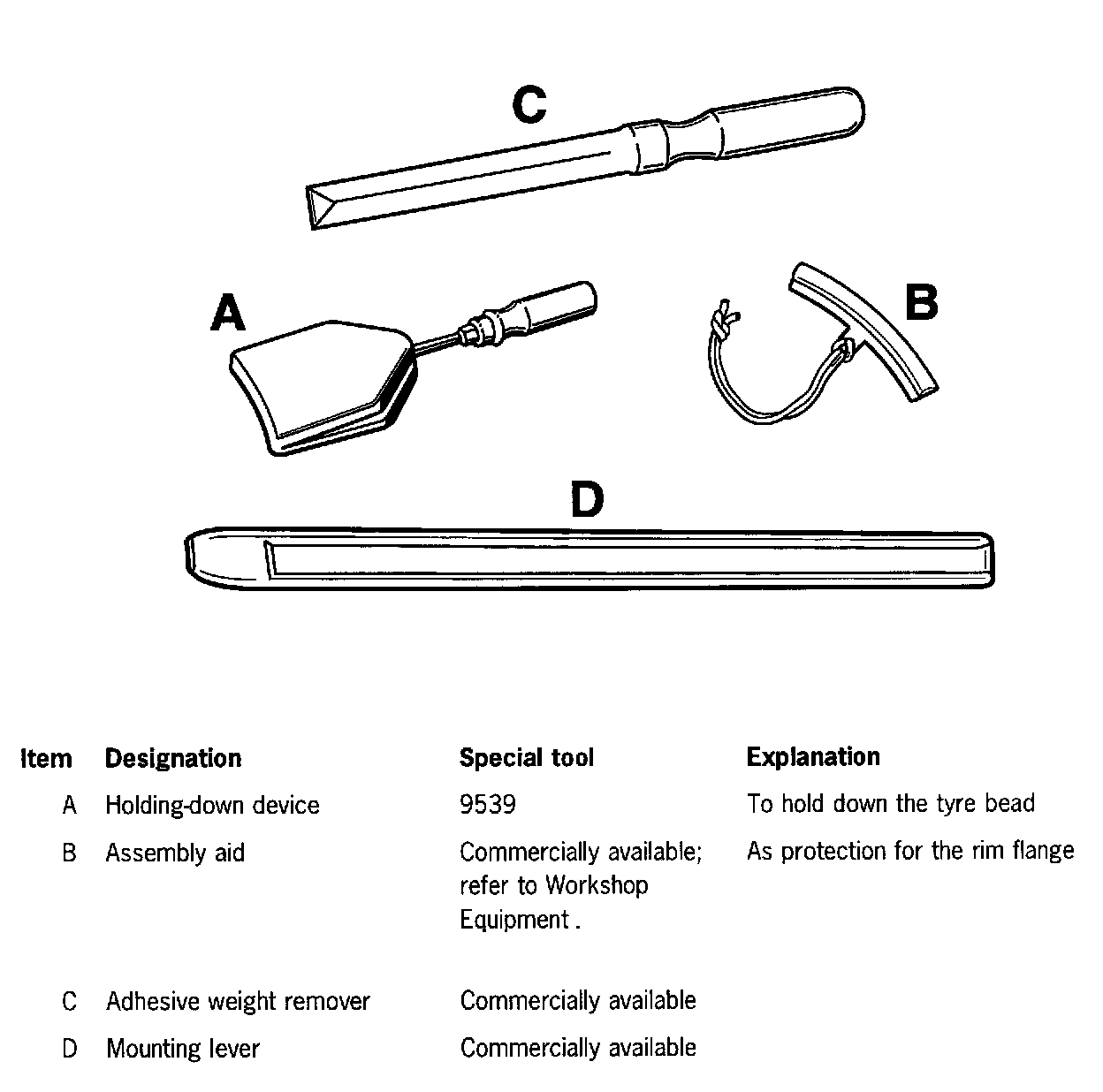 C

A

B

D

| Item | Designation | Special tool | Explanation |
|---|---|---|---|
| A | Holding-down device | 9539 | To hold down the tyre bead |
| B | Assembly aid | Commercially available; refer to Workshop Equipment . | As protection for the rim flange |
| C | Adhesive weight remover | Commercially available | |
| D | Mounting lever | Commercially available | |