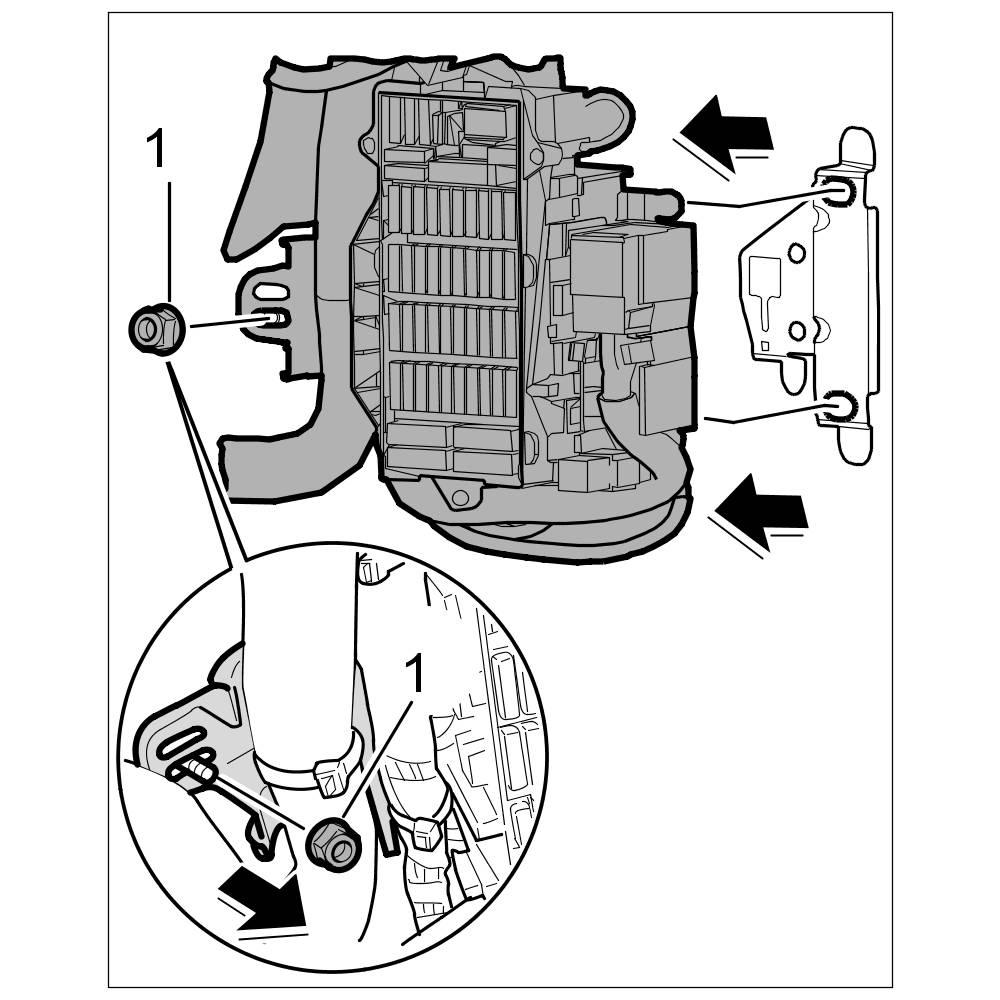 1

1