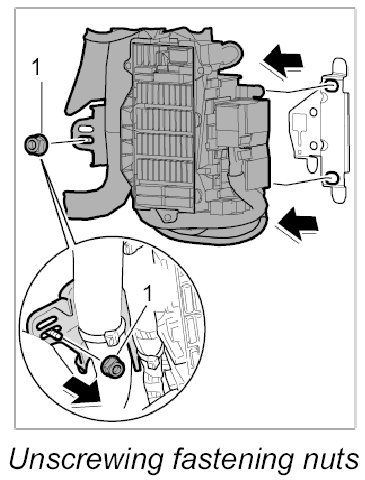 1

1

Unscrewing fastening nuts