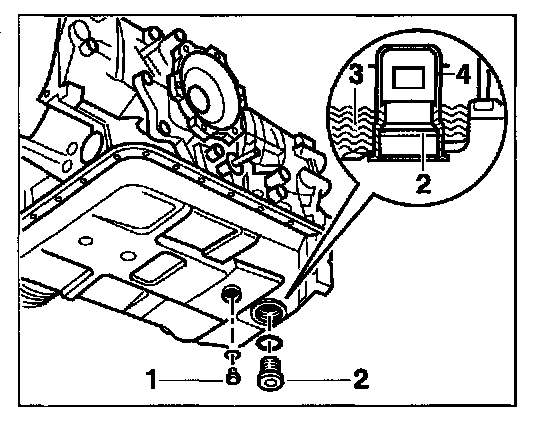 3
4
2
1
2