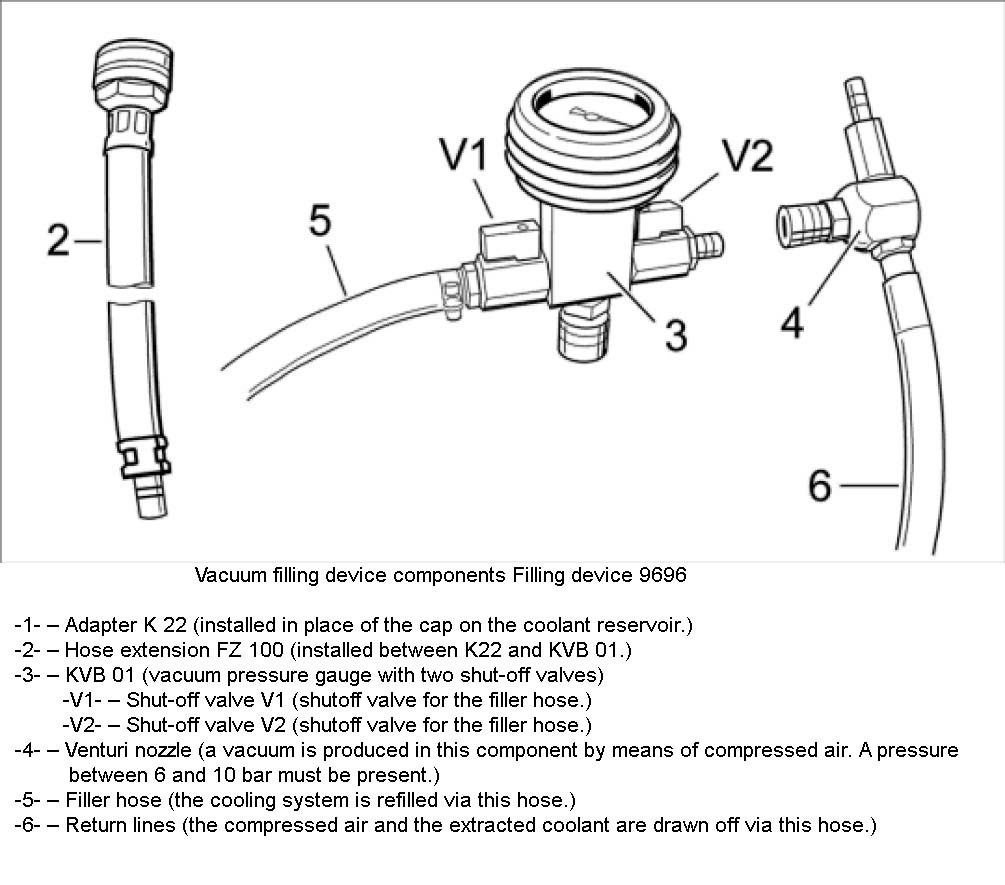 2

5

V1

V2

3

4

6

Vacuum filling device components Filling device 9696

-1- – Adapter K 22 (installed in place of the cap on the coolant reservoir.)
-2- – Hose extension FZ 100 (installed between K22 and KVB 01.)
-3- – KVB 01 (vacuum pressure gauge with two shut-off valves)
-V1- – Shut-off valve V1 (shutoff valve for the filler hose.)
-V2- – Shut-off valve V2 (shutoff valve for the filler hose.)
-4- – Venturi nozzle (a vacuum is produced in this component by means of compressed air. A pressure between 6 and 10 bar must be present.)
-5- – Filler hose (the cooling system is refilled via this hose.)
-6- – Return lines (the compressed air and the extracted coolant are drawn off via this hose.)